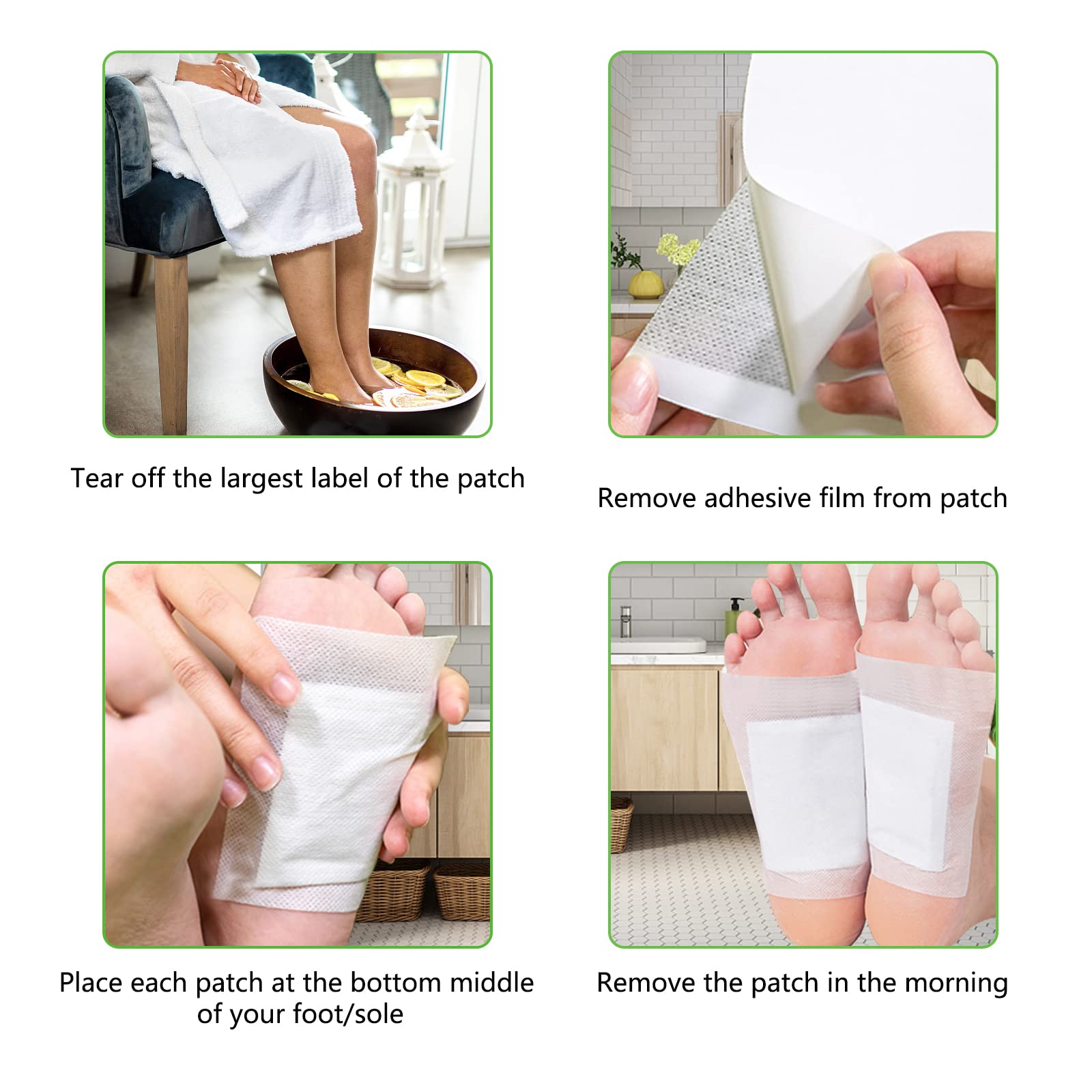 Tear off the largest label of the patch

Remove adhesive film from patch

Place each patch at the bottom middle of your foot/sole

Remove the patch in the morning