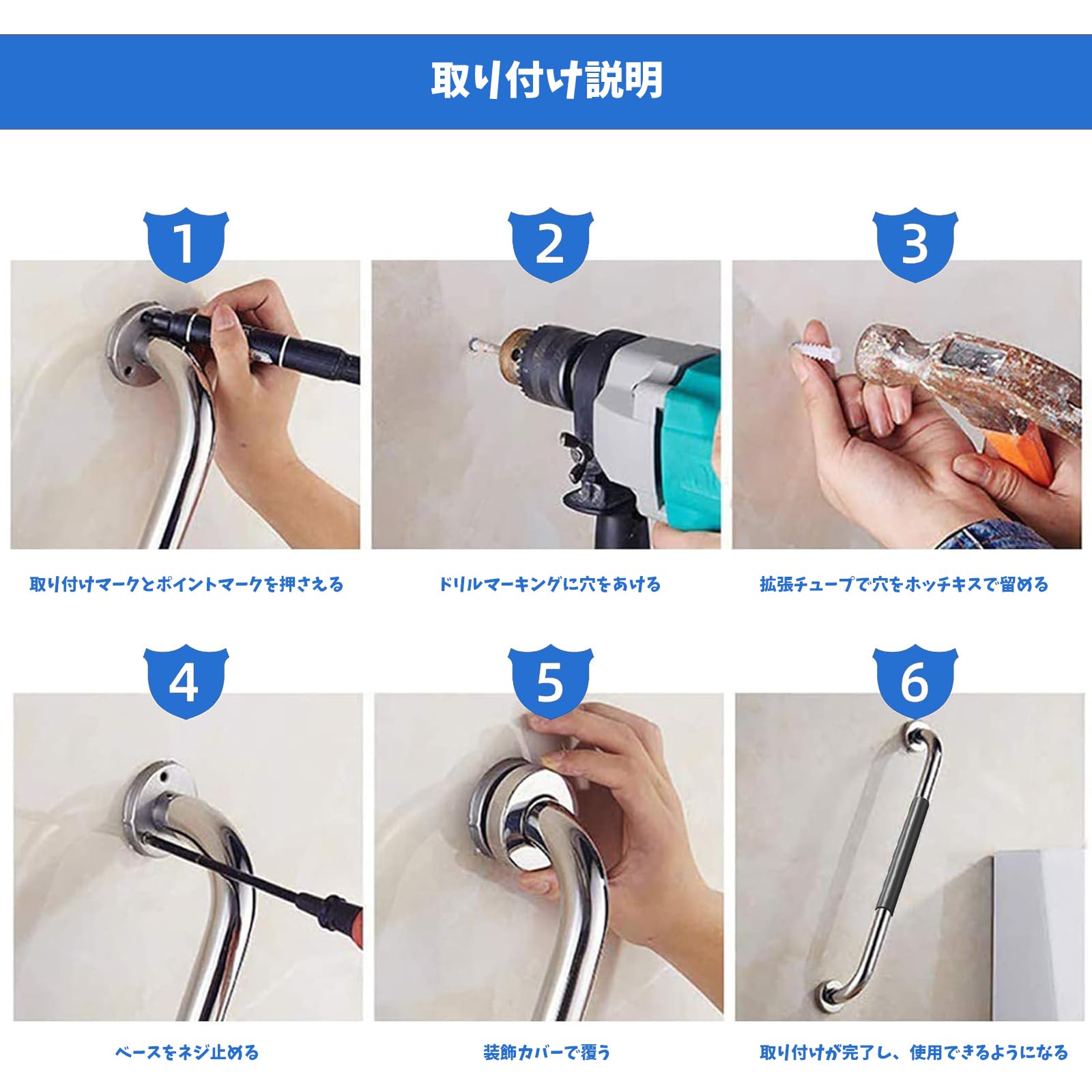 取り付け説明

1

取り付けマークとポイントマークを押さえる

2

ドリルマーキングに穴をあける

3

拡張チューブで穴をホッチキスで留める

4

ベースをネジ止める

5

装飾カバーで覆う

6

取り付けが完了し、使用できるようになる