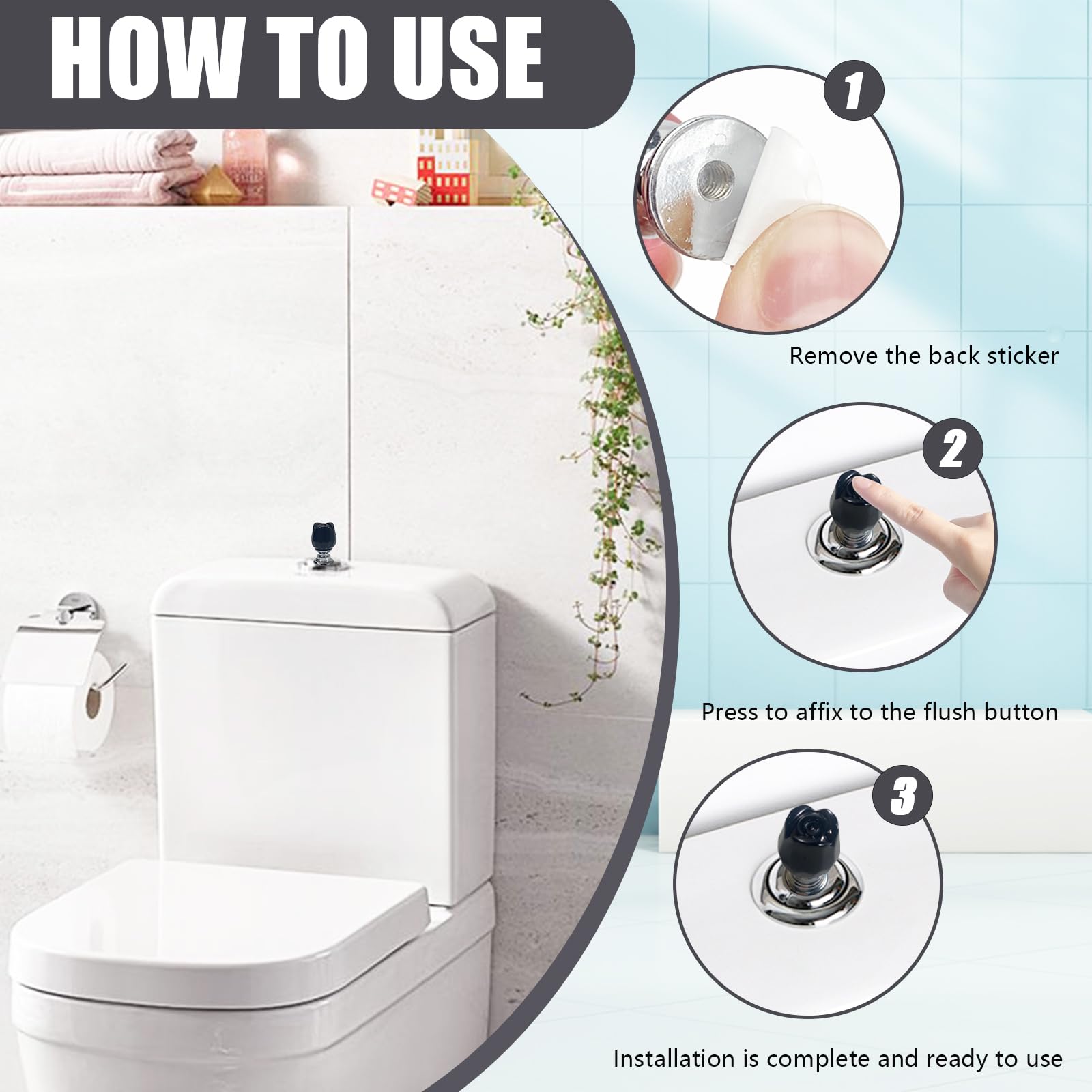 HOW TO USE

1

Remove the back sticker

2

Press to affix to the flush button

3

Installation is complete and ready to use