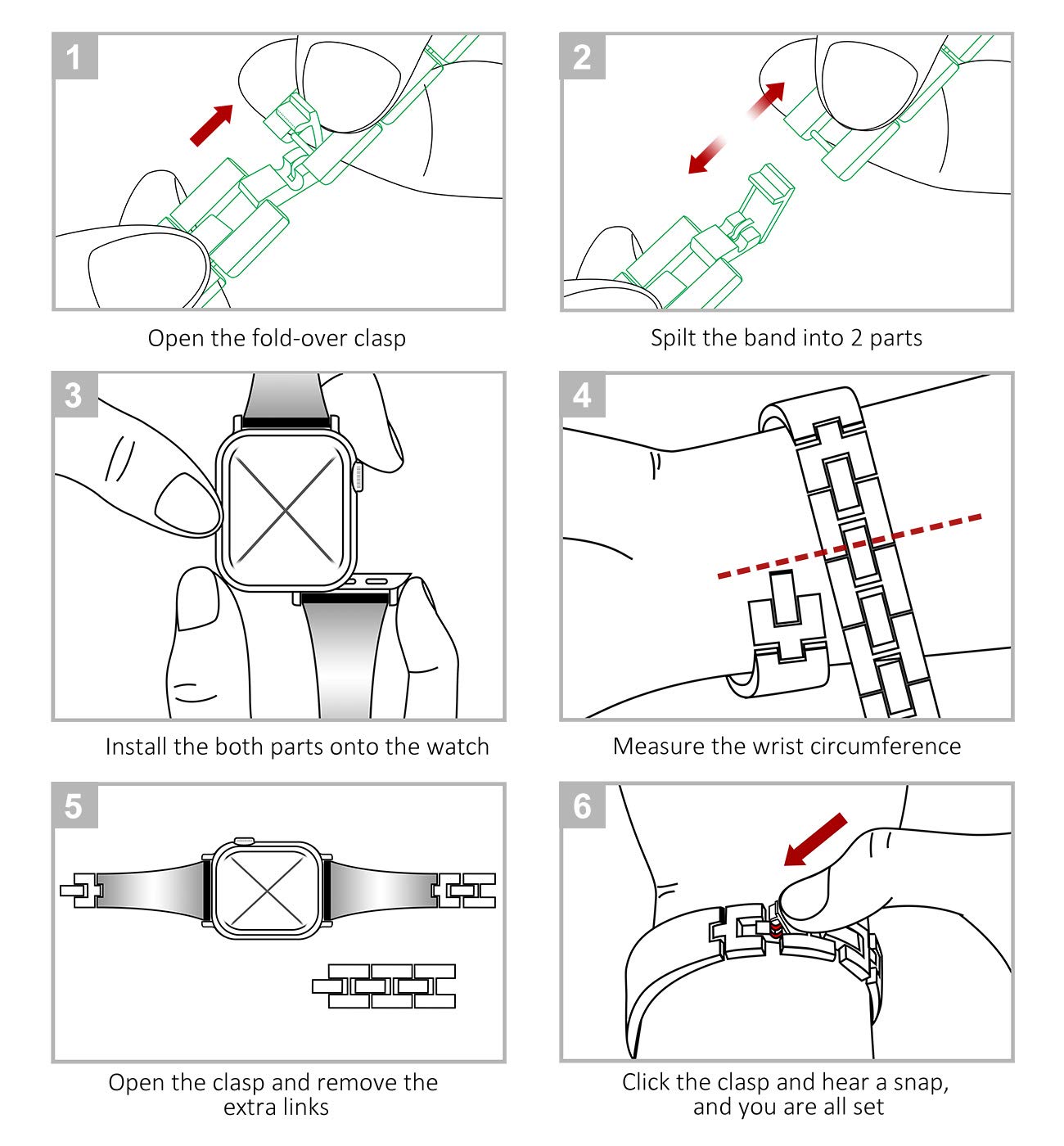 1

Open the fold-over clasp

2

Spilt the band into 2 parts

3

Install the both parts onto the watch

4

Measure the wrist circumference

5

Open the clasp and remove the extra links

6

Click the clasp and hear a snap, and you are all set