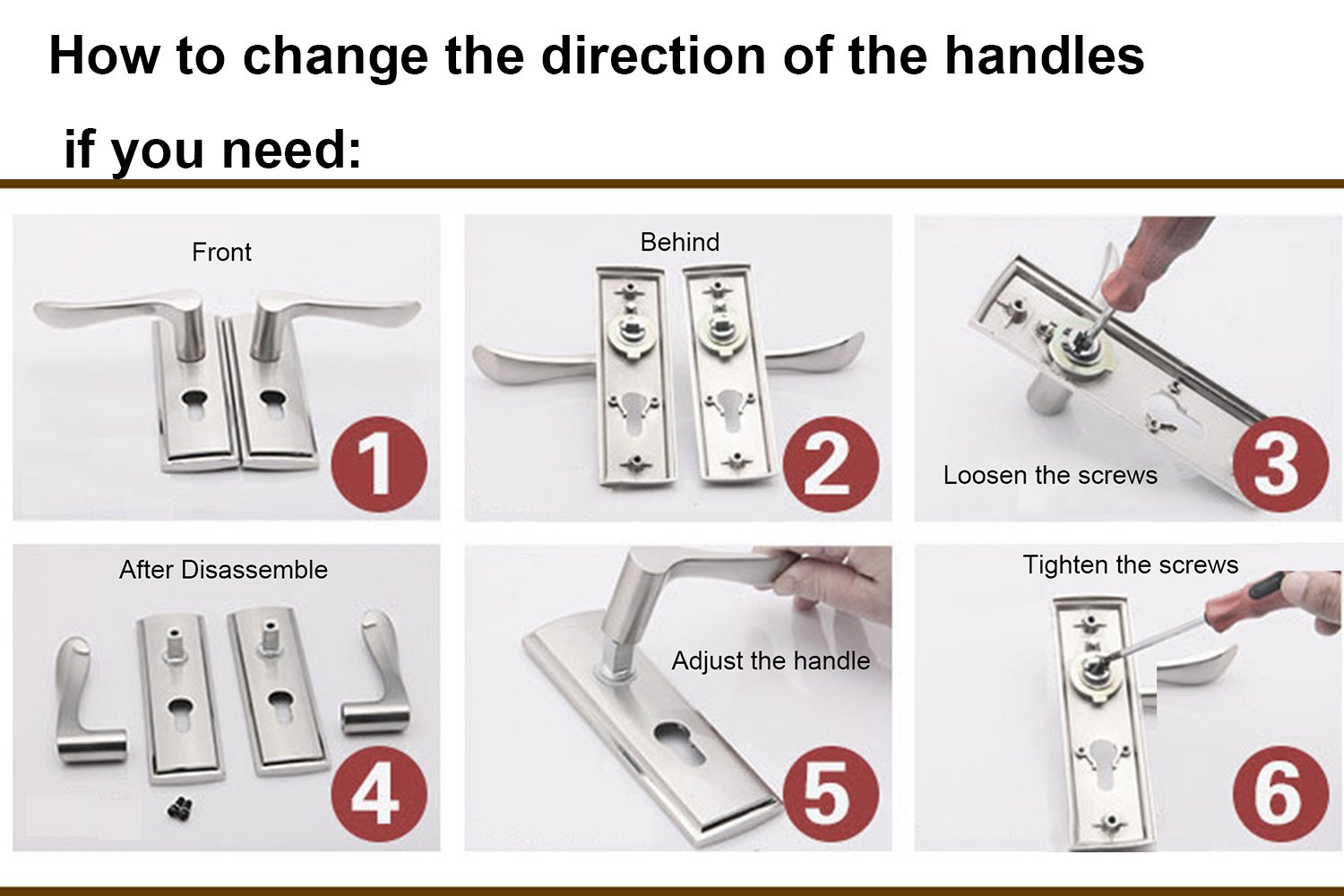 How to change the direction of the handles if you need:

Front
1

Behind
2

Loosen the screws
3

After Disassemble
4

Adjust the handle
5

Tighten the screws
6