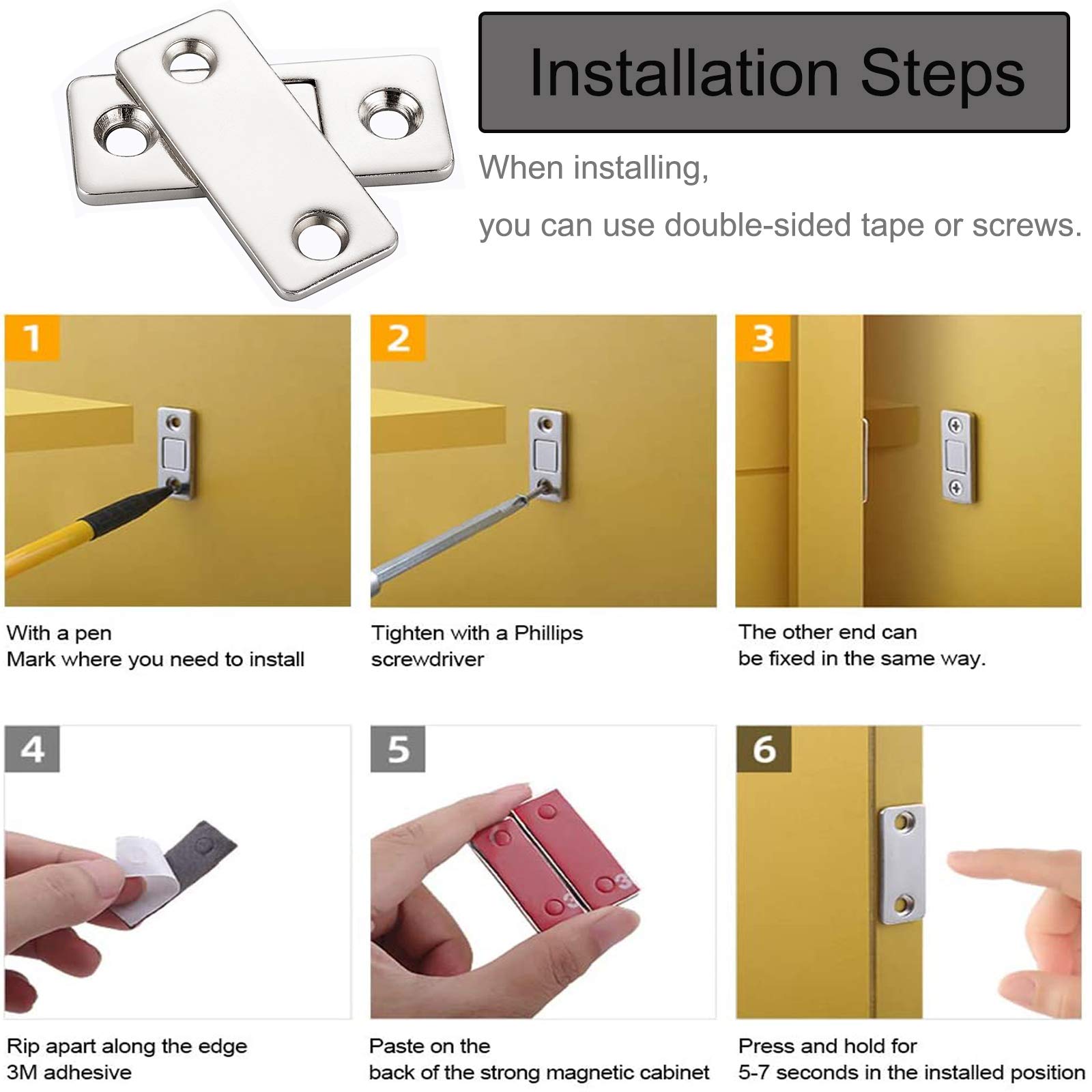 Installation Steps

When installing,

you can use double-sided tape or screws.

1

With a pen
Mark where you need to install

2

Tighten with a Phillips screwdriver

3

The other end can be fixed in the same way.

4

Rip apart along the edge 3M adhesive

5

Paste on the back of the strong magnetic cabinet

6

Press and hold for 5-7 seconds in the installed position