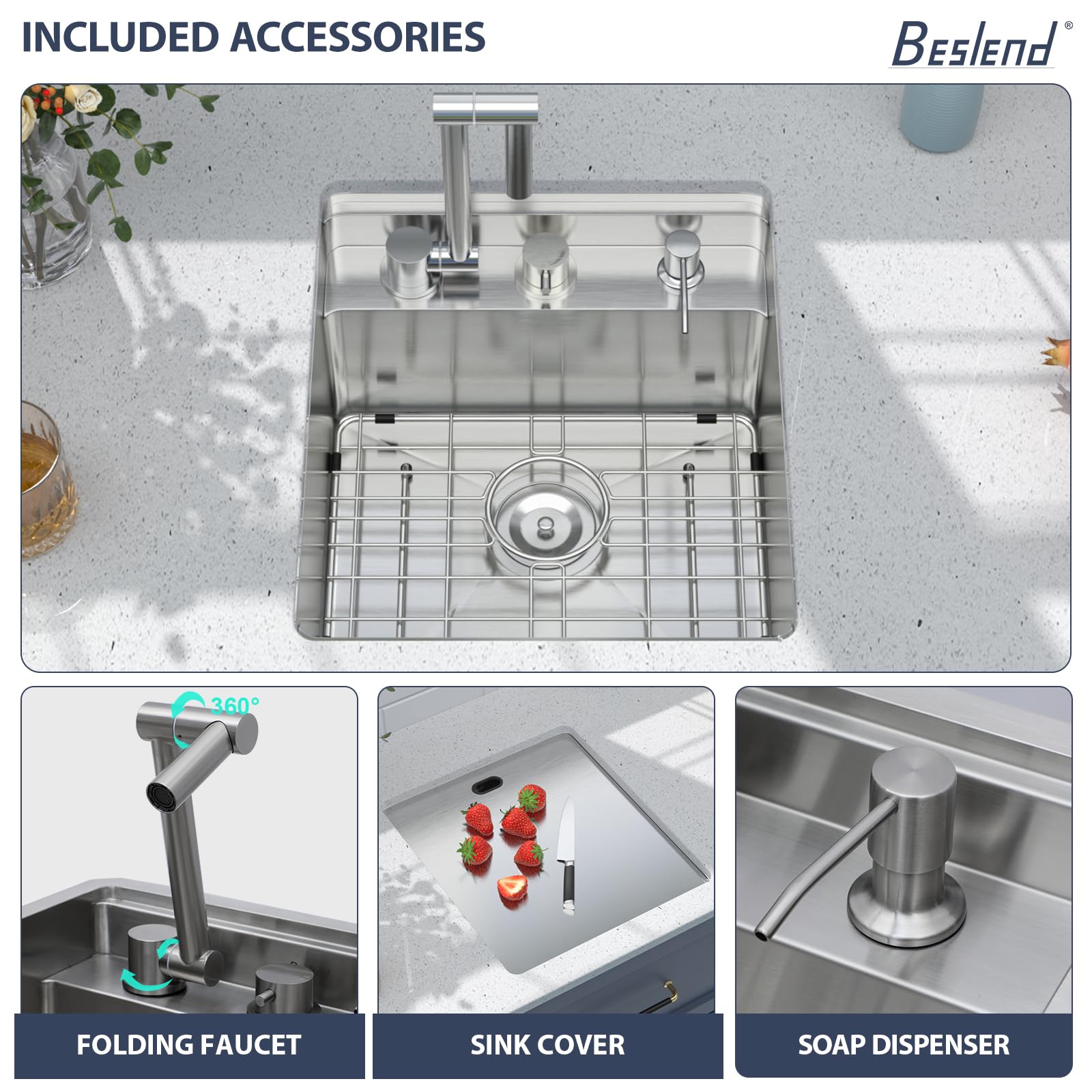 INCLUDED ACCESSORIES

Beslend®

360°

FOLDING FAUCET

SINK COVER

SOAP DISPENSER