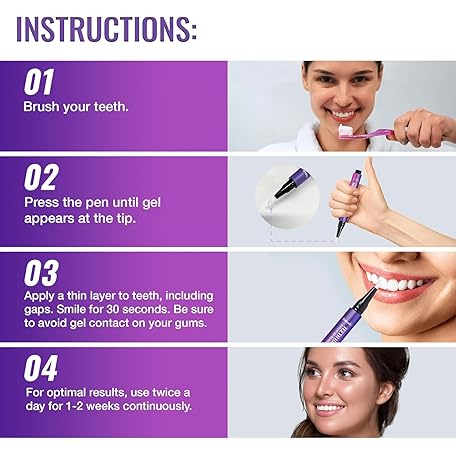 INSTRUCTIONS:

01
Brush your teeth.

02
Press the pen until gel appears at the tip.

03
Apply a thin layer to teeth, including gaps. Smile for 30 seconds. Be sure to avoid gel contact on your gums.

04
For optimal results, use twice a day for 1-2 weeks continuously.