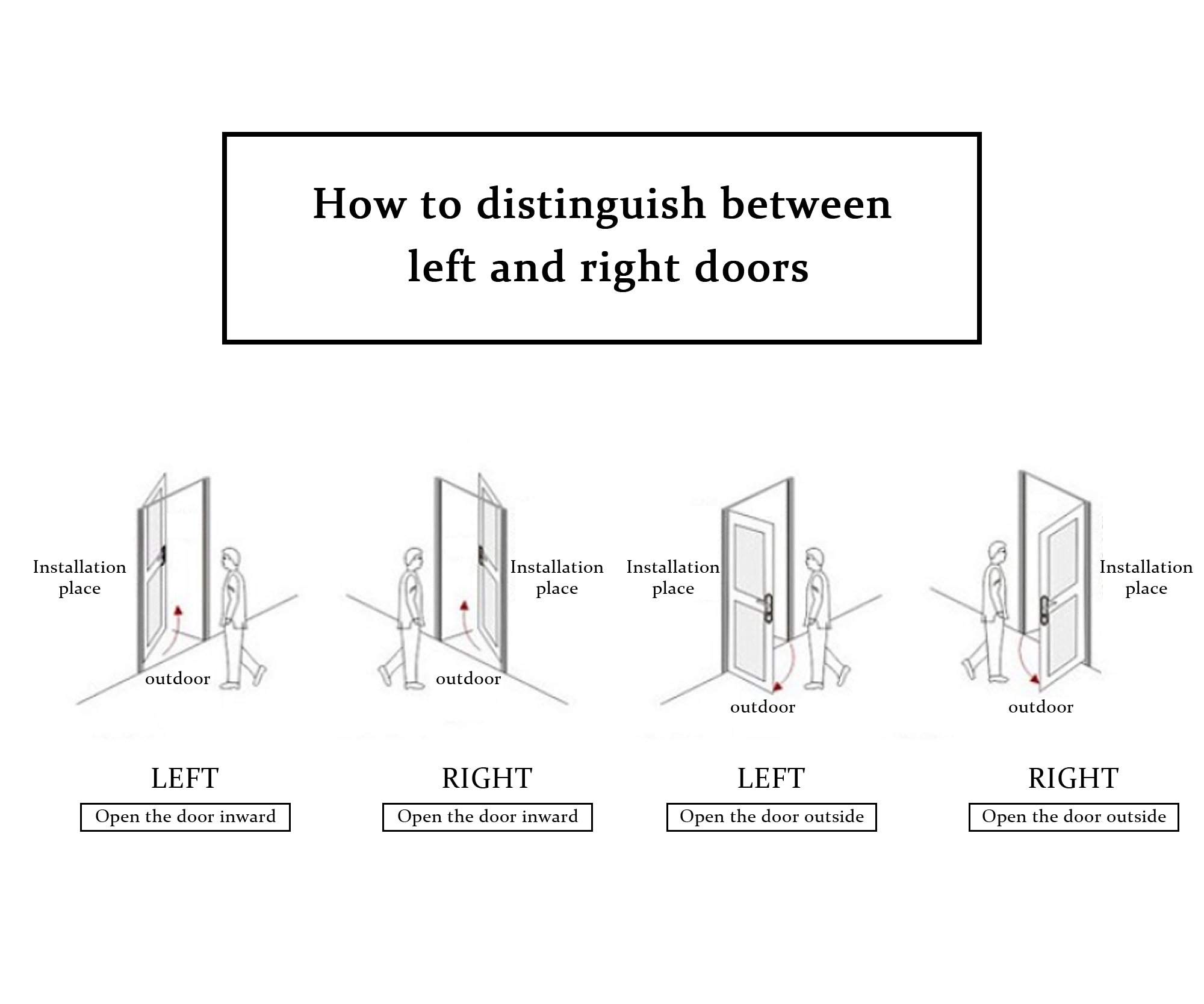 How to distinguish between left and right doors

Installation place

outdoor

LEFT

Open the door inward

Installation place

outdoor

RIGHT

Open the door inward

Installation place

outdoor

LEFT

Open the door outside

Installation place

outdoor

RIGHT

Open the door outside