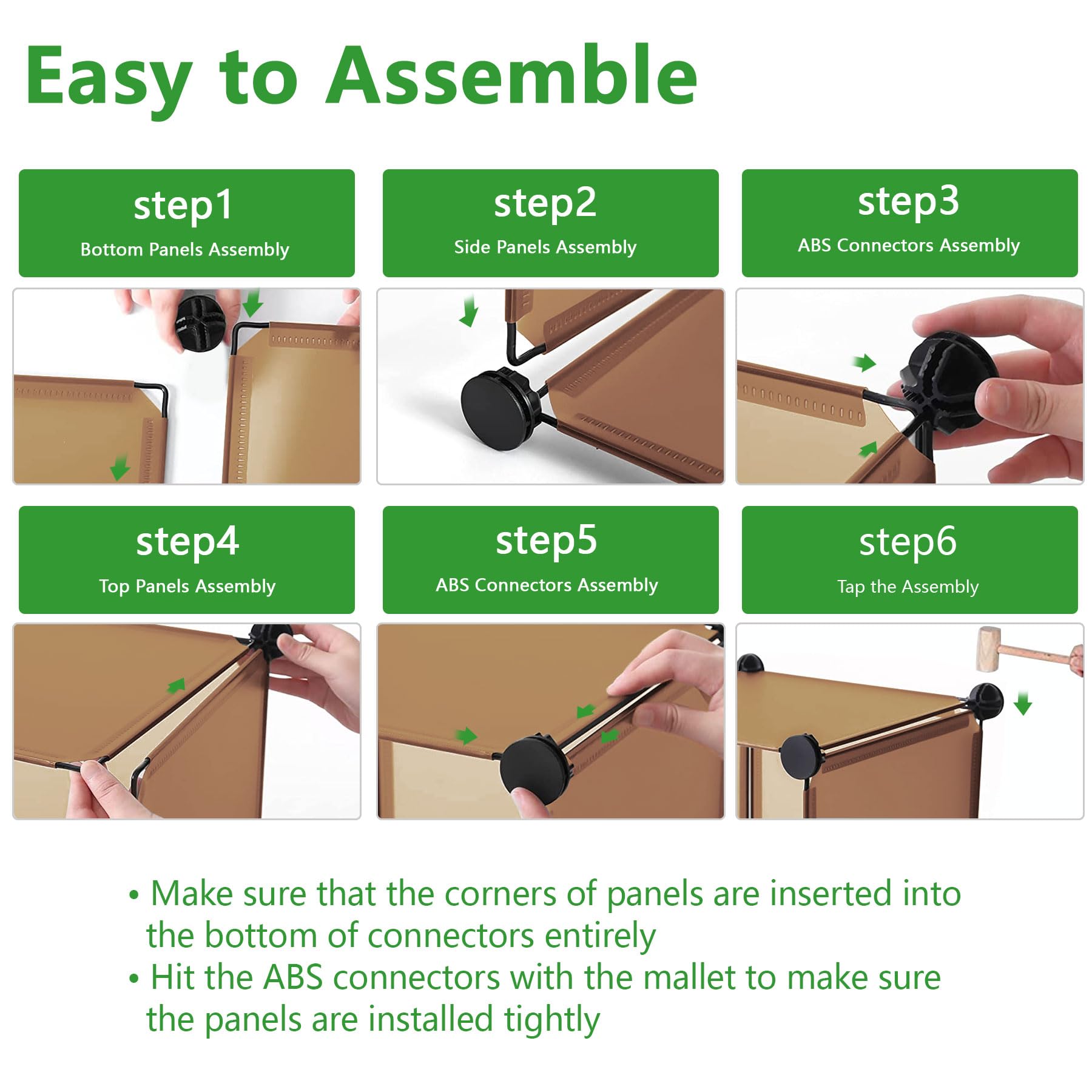 Easy to Assemble

step1
Bottom Panels Assembly

step2
Side Panels Assembly

step3
ABS Connectors Assembly

step4
Top Panels Assembly

step5
ABS Connectors Assembly

step6
Tap the Assembly

• Make sure that the corners of panels are inserted into the bottom of connectors entirely
• Hit the ABS connectors with the mallet to make sure the panels are installed tightly