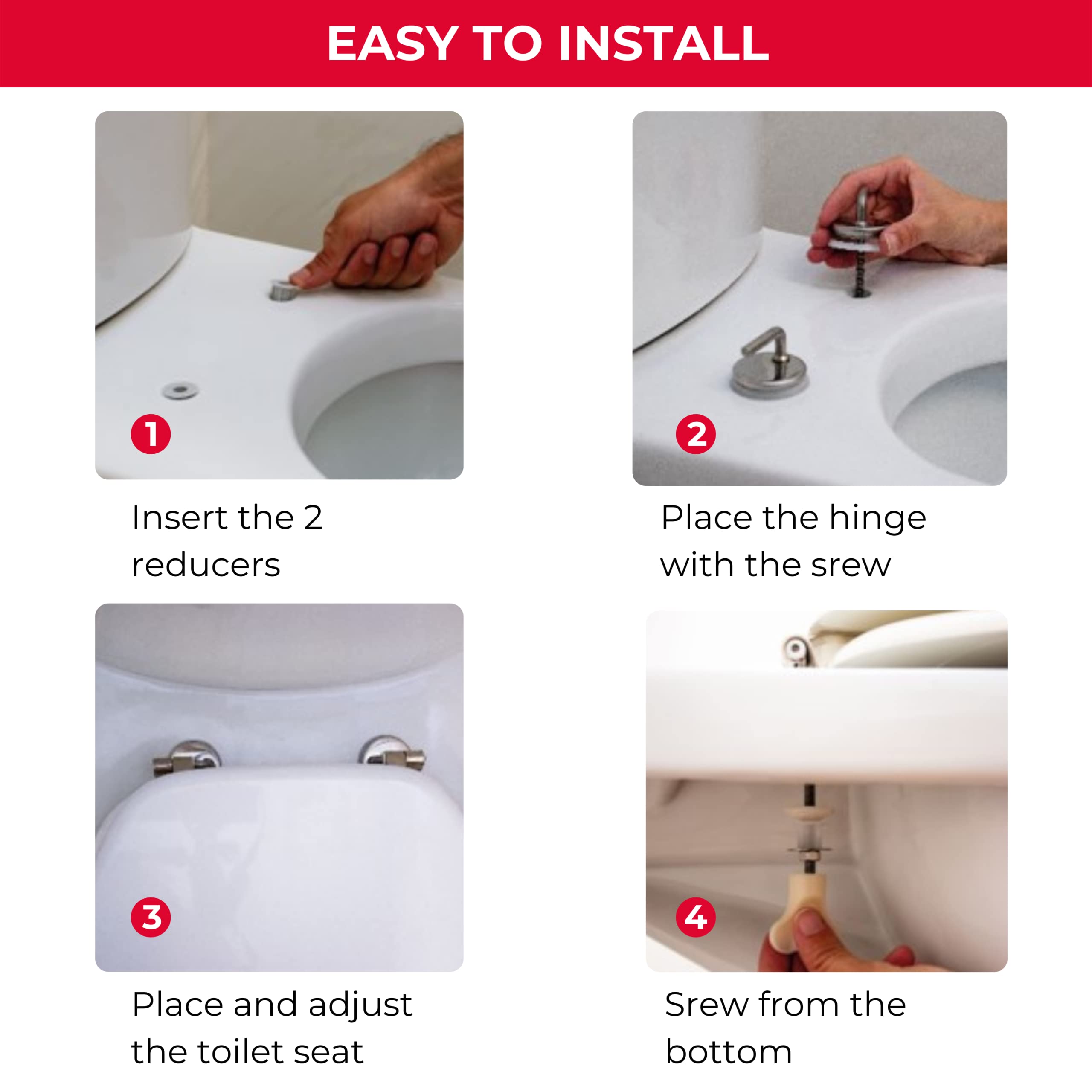 EASY TO INSTALL

1

Insert the 2 reducers

2

Place the hinge with the srew

3

Place and adjust the toilet seat

4

Srew from the bottom