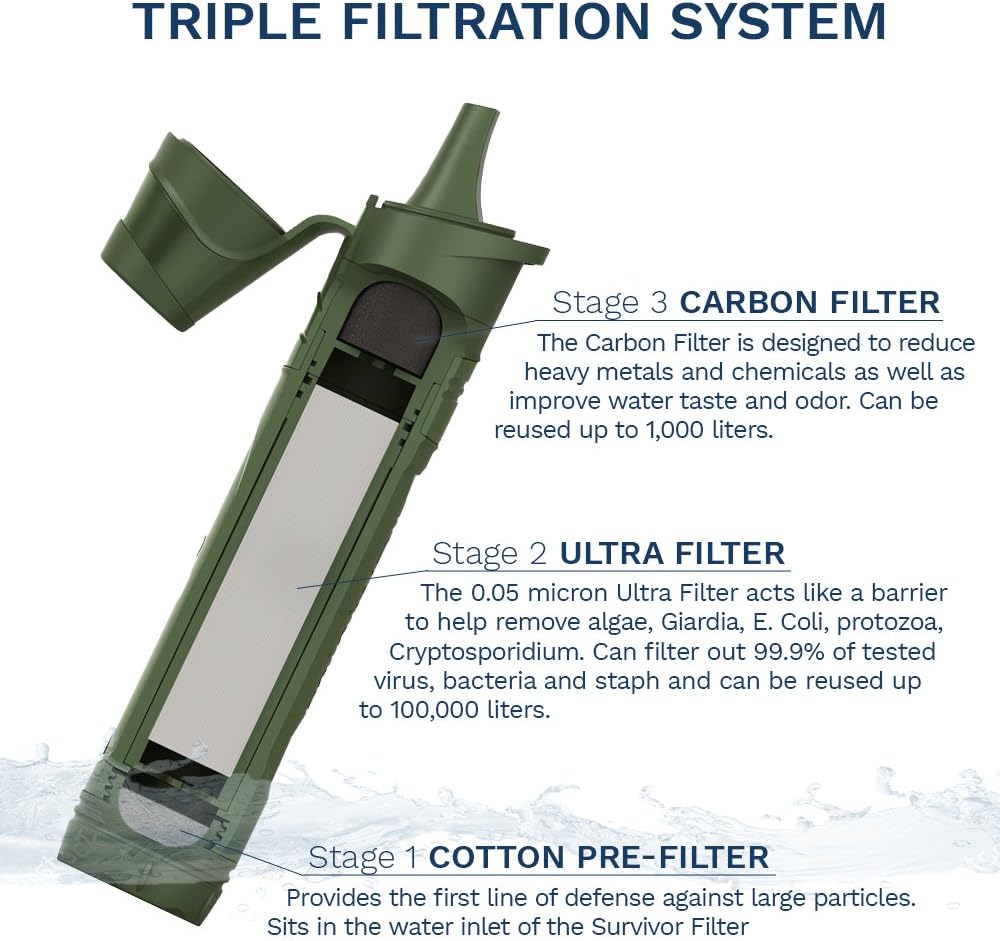 TRIPLE FILTRATION SYSTEM

Stage 3 CARBON FILTER
The Carbon Filter is designed to reduce heavy metals and chemicals as well as improve water taste and odor. Can be reused up to 1,000 liters.

Stage 2 ULTRA FILTER
The 0.05 micron Ultra Filter acts like a barrier to help remove algae, Giardia, E. Coli, protozoa, Cryptosporidium. Can filter out 99.9% of tested virus, bacteria and staph and can be reused up to 100,000 liters.

Stage 1 COTTON PRE-FILTER
Provides the first line of defense against large particles. Sits in the water inlet of the Survivor Filter