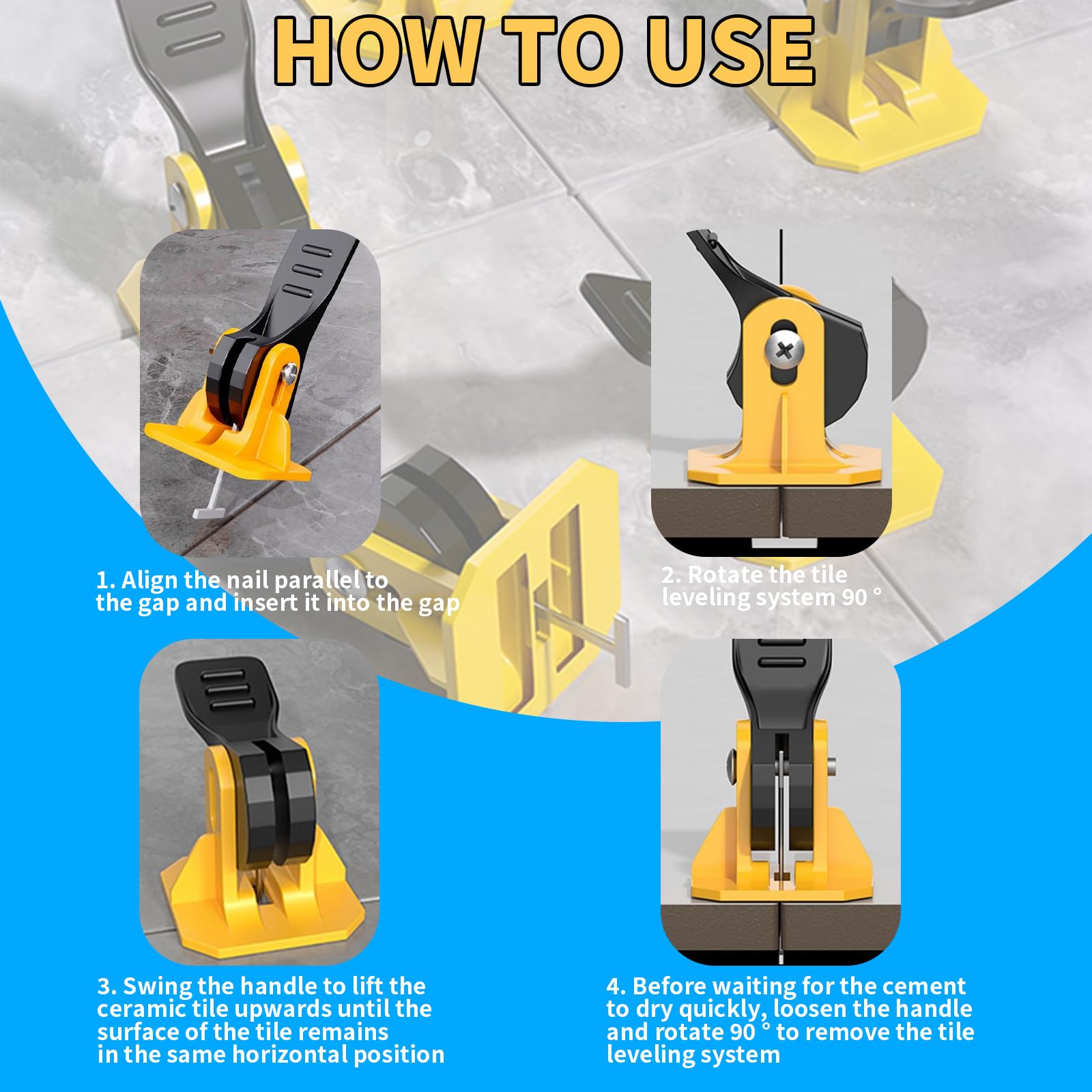 HOW TO USE

1. Align the nail parallel to the gap and insert it into the gap

2. Rotate the tile leveling system 90 °

3. Swing the handle to lift the ceramic tile upwards until the surface of the tile remains in the same horizontal position

4. Before waiting for the cement to dry quickly, loosen the handle and rotate 90 ° to remove the tile leveling system