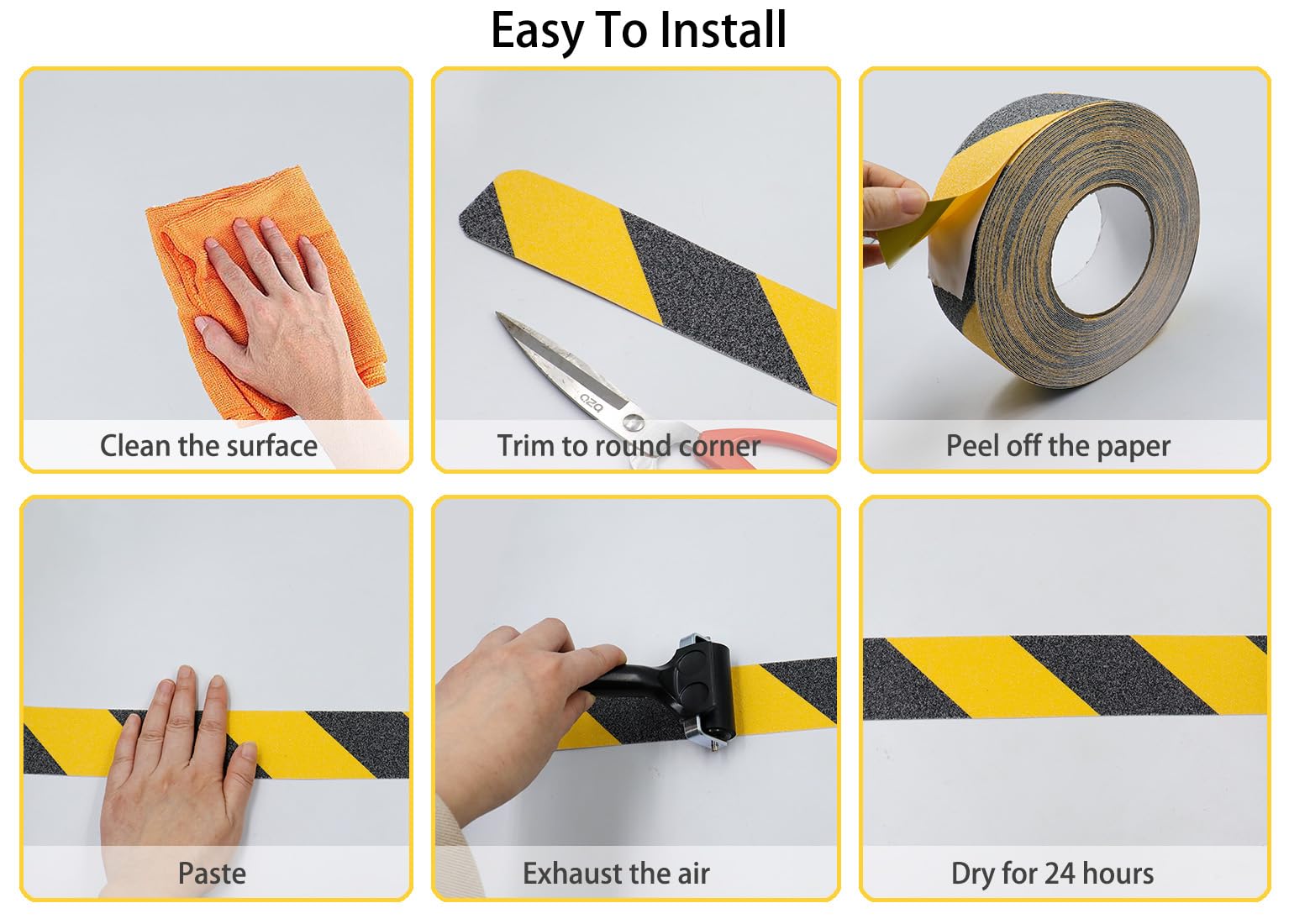 Easy To Install

Clean the surface

Trim to round corner

Peel off the paper

Paste

Exhaust the air

Dry for 24 hours