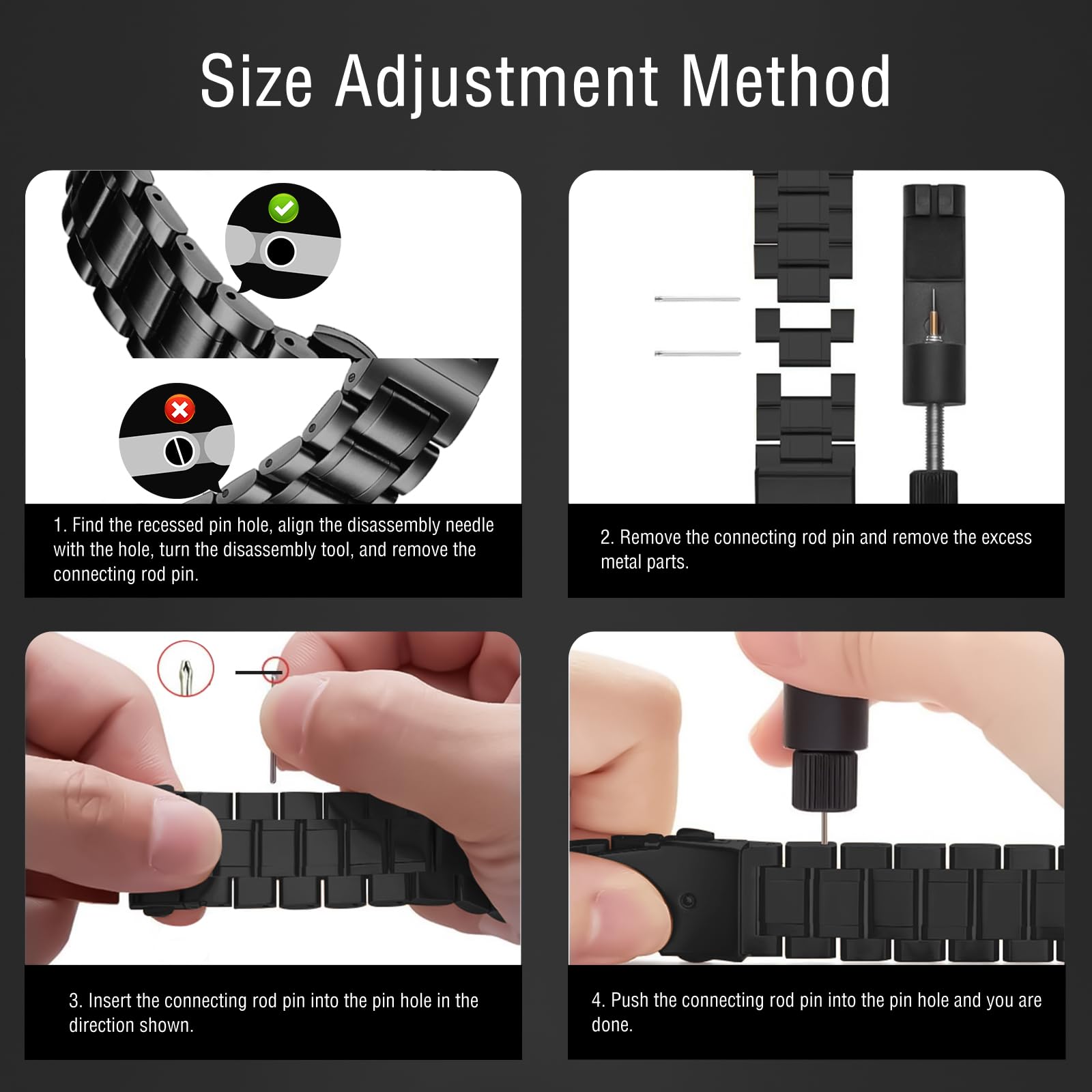 Size Adjustment Method

1. Find the recessed pin hole, align the disassembly needle with the hole, turn the disassembly tool, and remove the connecting rod pin.

2. Remove the connecting rod pin and remove the excess metal parts.

3. Insert the connecting rod pin into the pin hole in the direction shown.

4. Push the connecting rod pin into the pin hole and you are done.