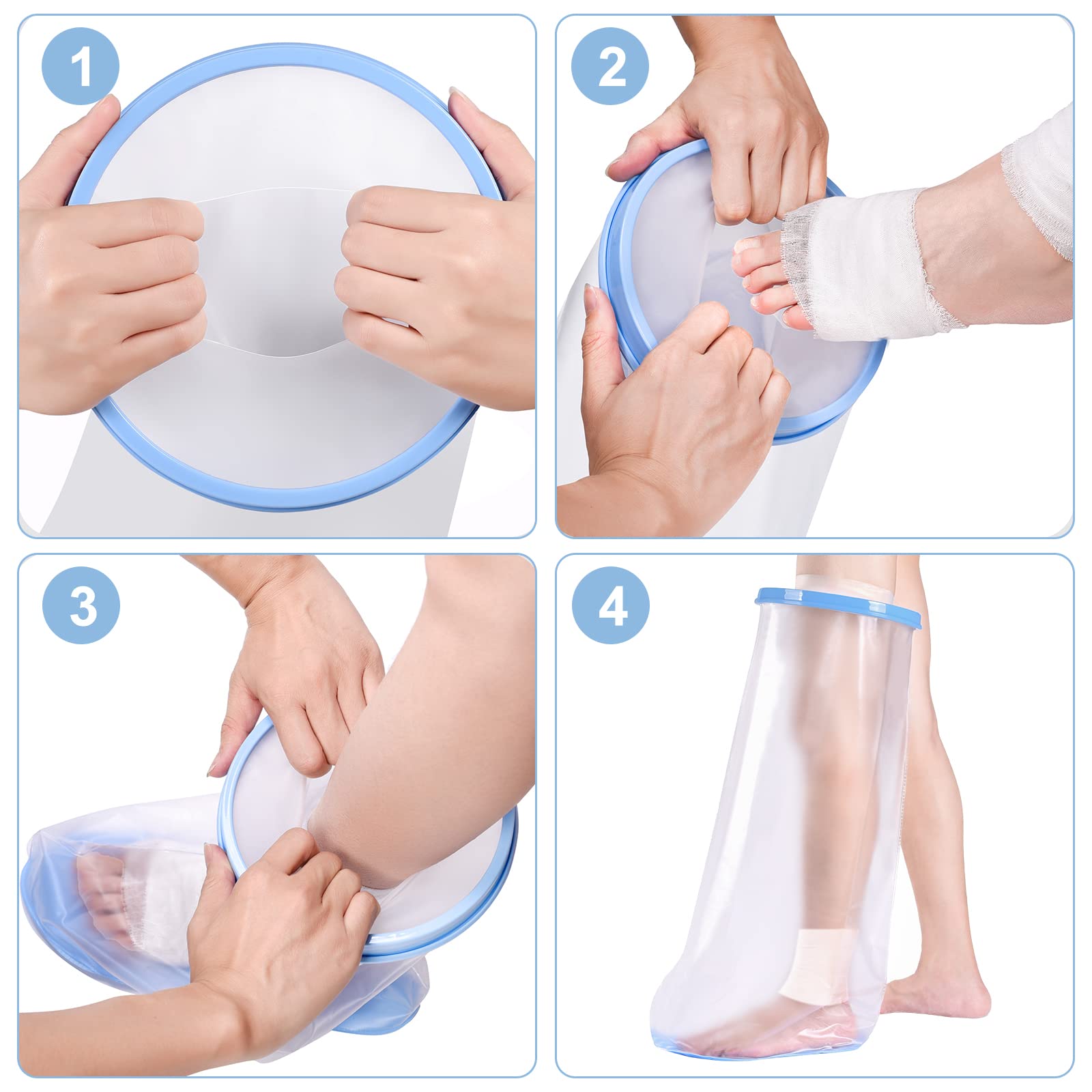 1

2

3

4