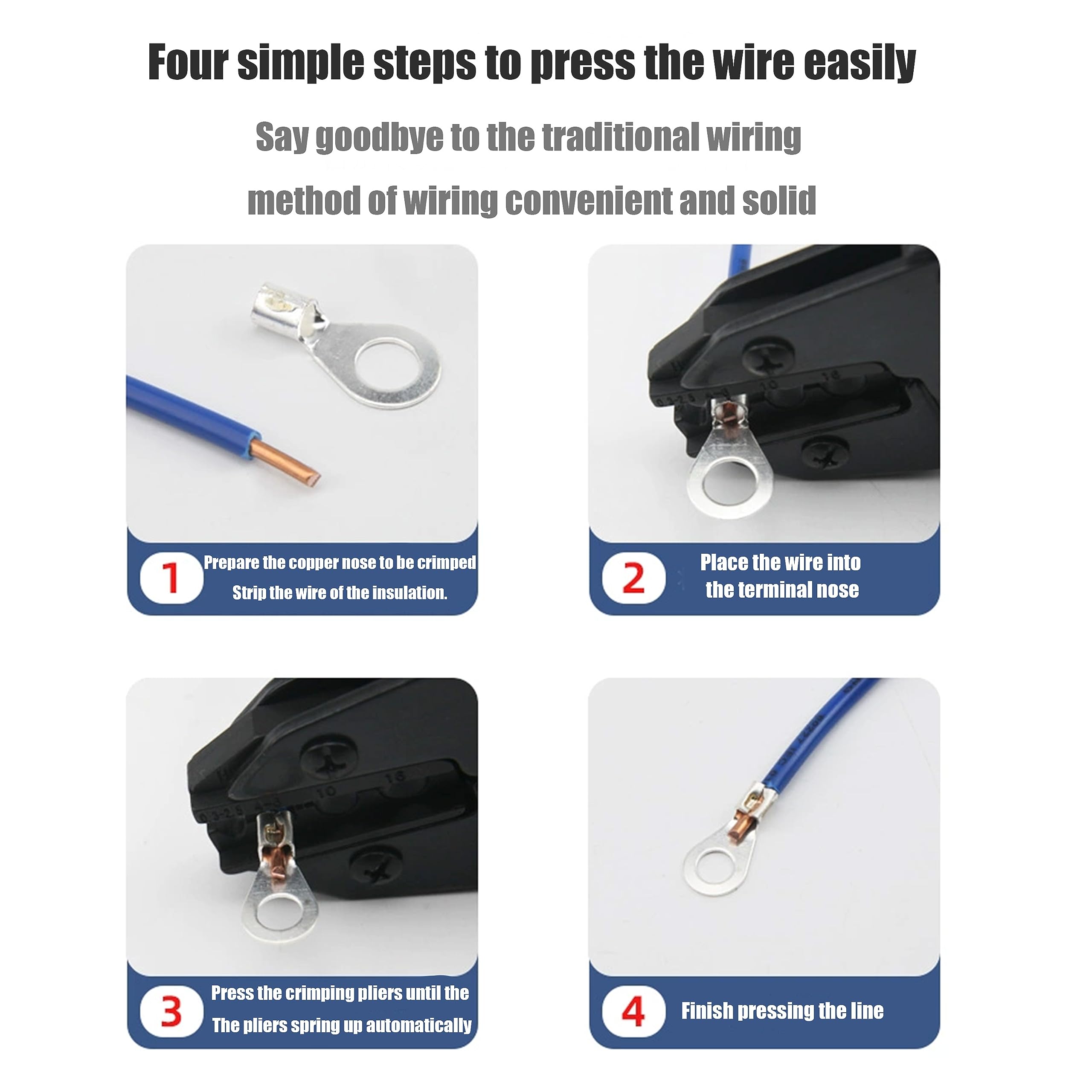 Four simple steps to press the wire easily

Say goodbye to the traditional wiring method of wiring convenient and solid

0.3-2.5 4-6 10 16

1 Prepare the copper nose to be crimped Strip the wire of the insulation.

2 Place the wire into the terminal nose

0.3-2.5 4-6 10 16

3 Press the crimping pliers until the The pliers spring up automatically

4 Finish pressing the line