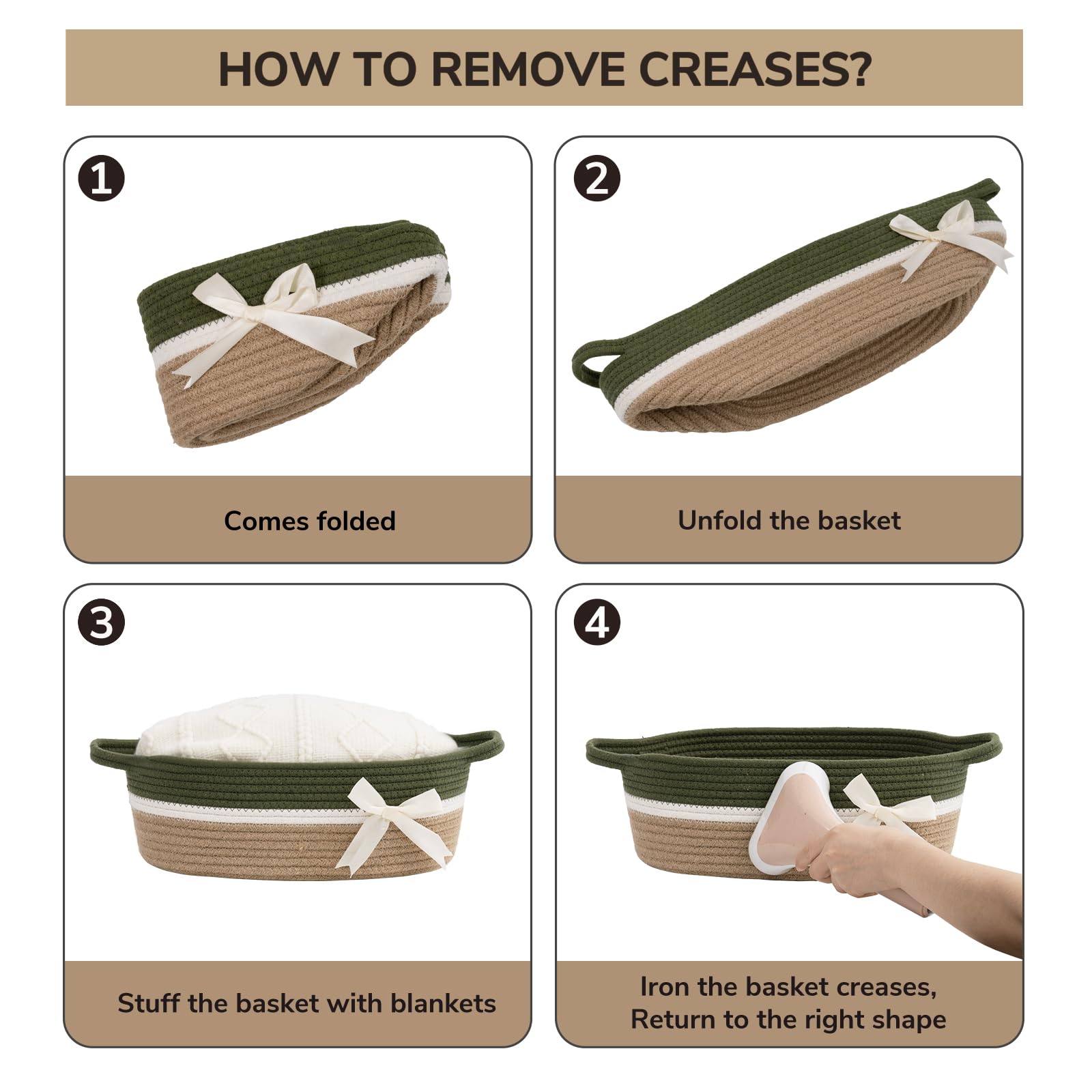 HOW TO REMOVE CREASES?

1

Comes folded

2

Unfold the basket

3

Stuff the basket with blankets

4

Iron the basket creases, Return to the right shape