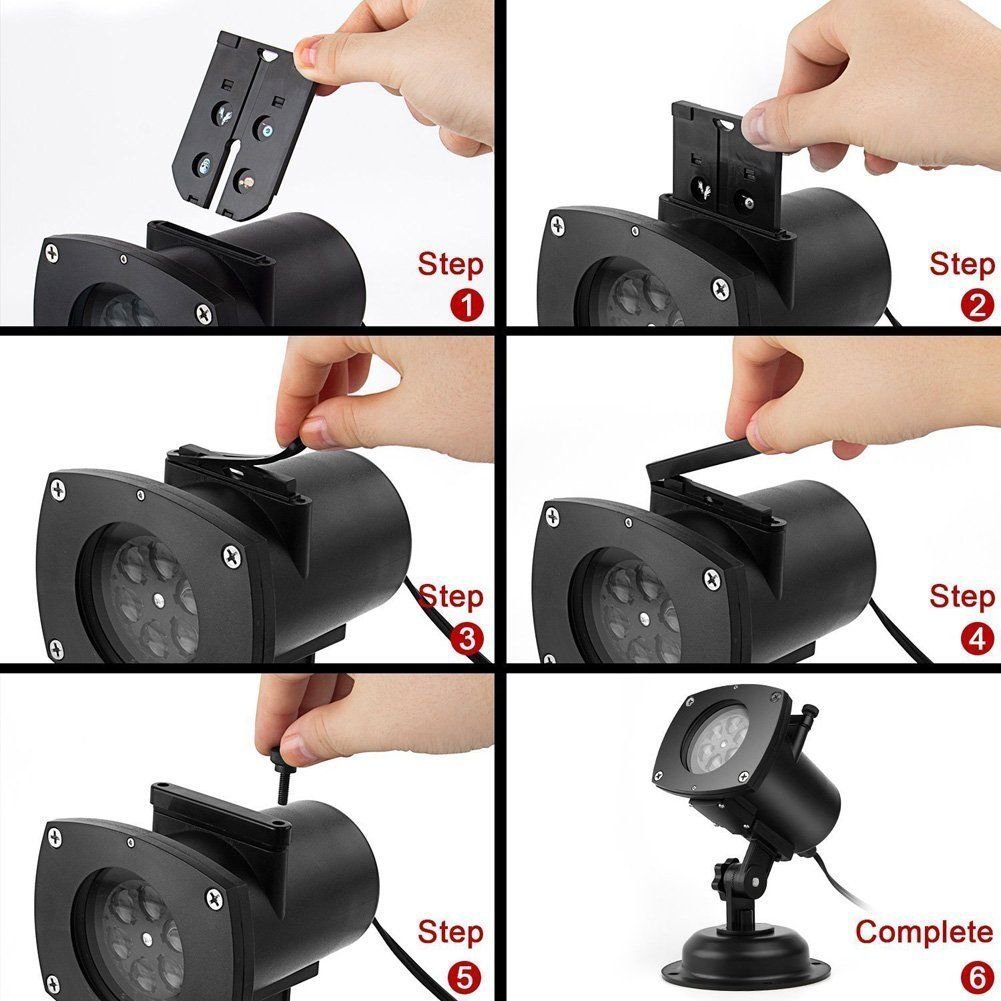 Step
1

Step
2

Step
3

Step
4

Step
5

Complete
6