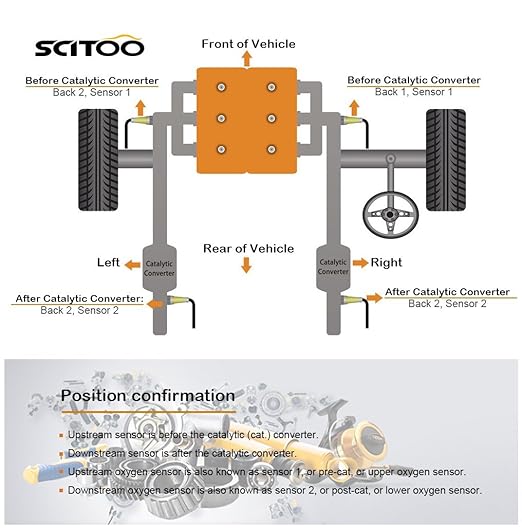 SCITOO

Front of Vehicle

Before Catalytic Converter
Back 2, Sensor 1

Before Catalytic Converter
Back 1, Sensor 1

Rear of Vehicle

Left

Catalytic Converter

Catalytic Converter

Right

After Catalytic Converter:
Back 2, Sensor 2

After Catalytic Converter
Back 2, Sensor 2

Position confirmation

Upstream sensor is before the catalytic (cat.) converter.

Downstream sensor is after the catalytic converter.

Upstream oxygen sensor is also known as sensor 1, or pre-cat, or upper oxygen sensor.

Downstream oxygen sensor is also known as sensor 2, or post-cat, or lower oxygen sensor.