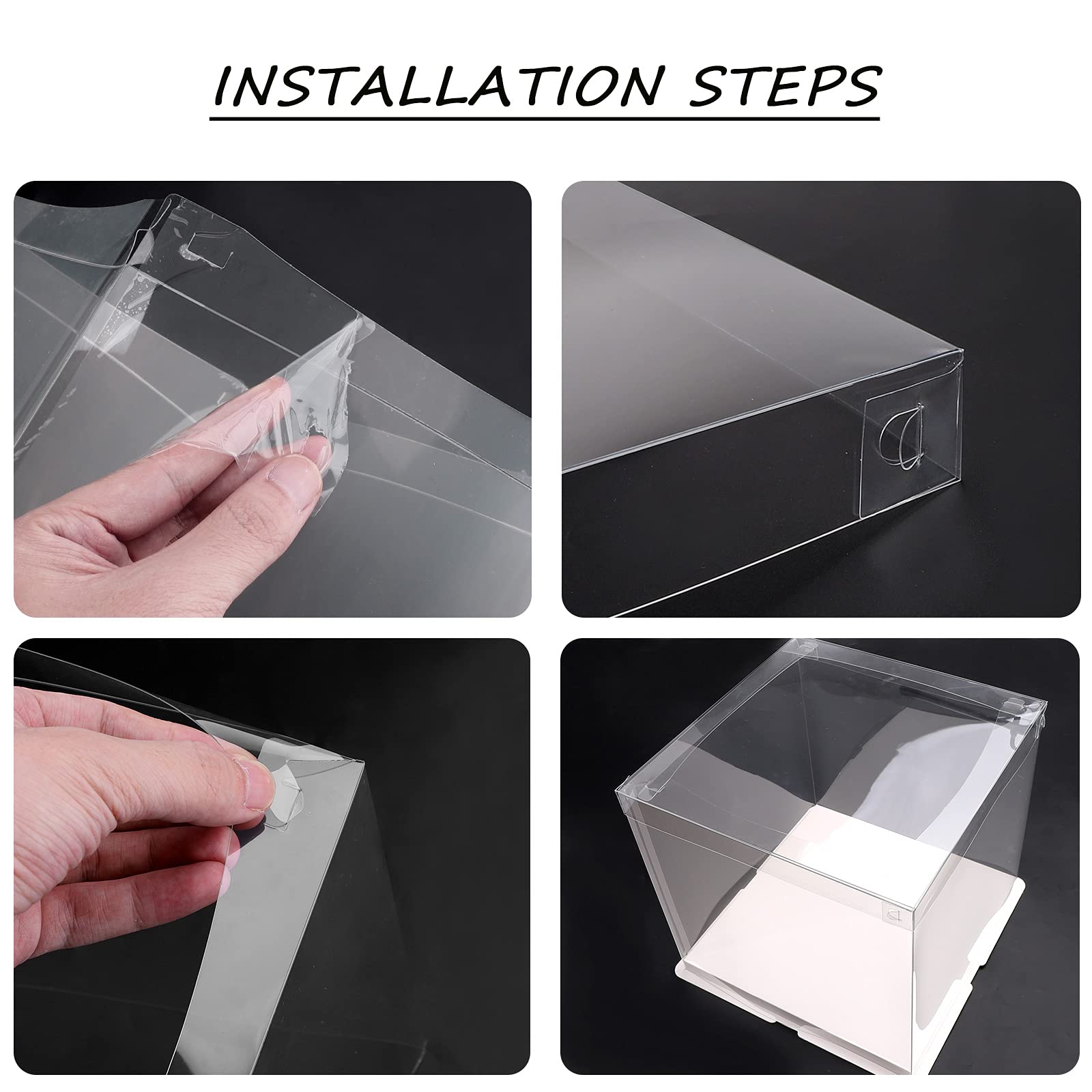 INSTALLATION STEPS