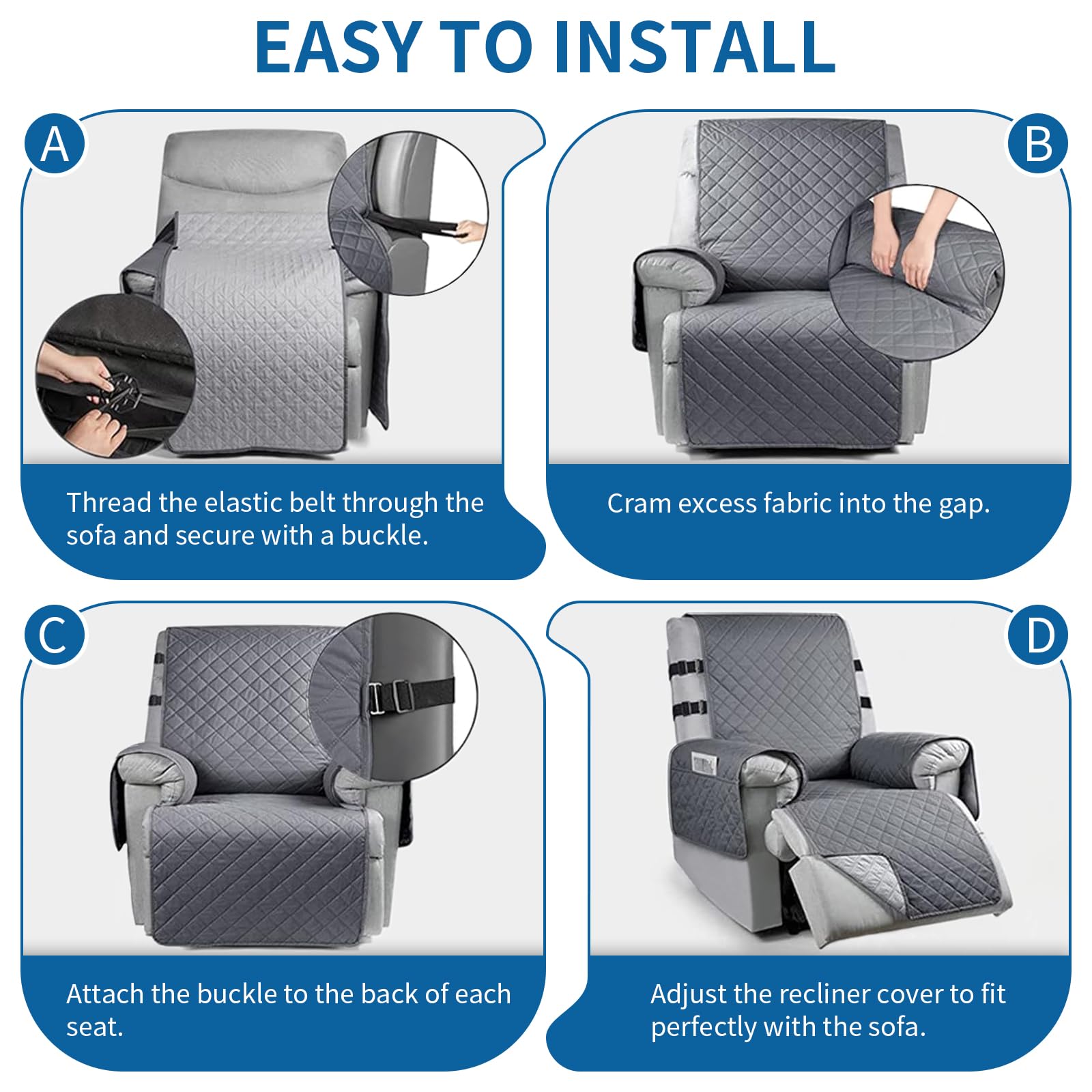 EASY TO INSTALL

A

Thread the elastic belt through the sofa and secure with a buckle.

B

Cram excess fabric into the gap.

C

Attach the buckle to the back of each seat.

D

Adjust the recliner cover to fit perfectly with the sofa.