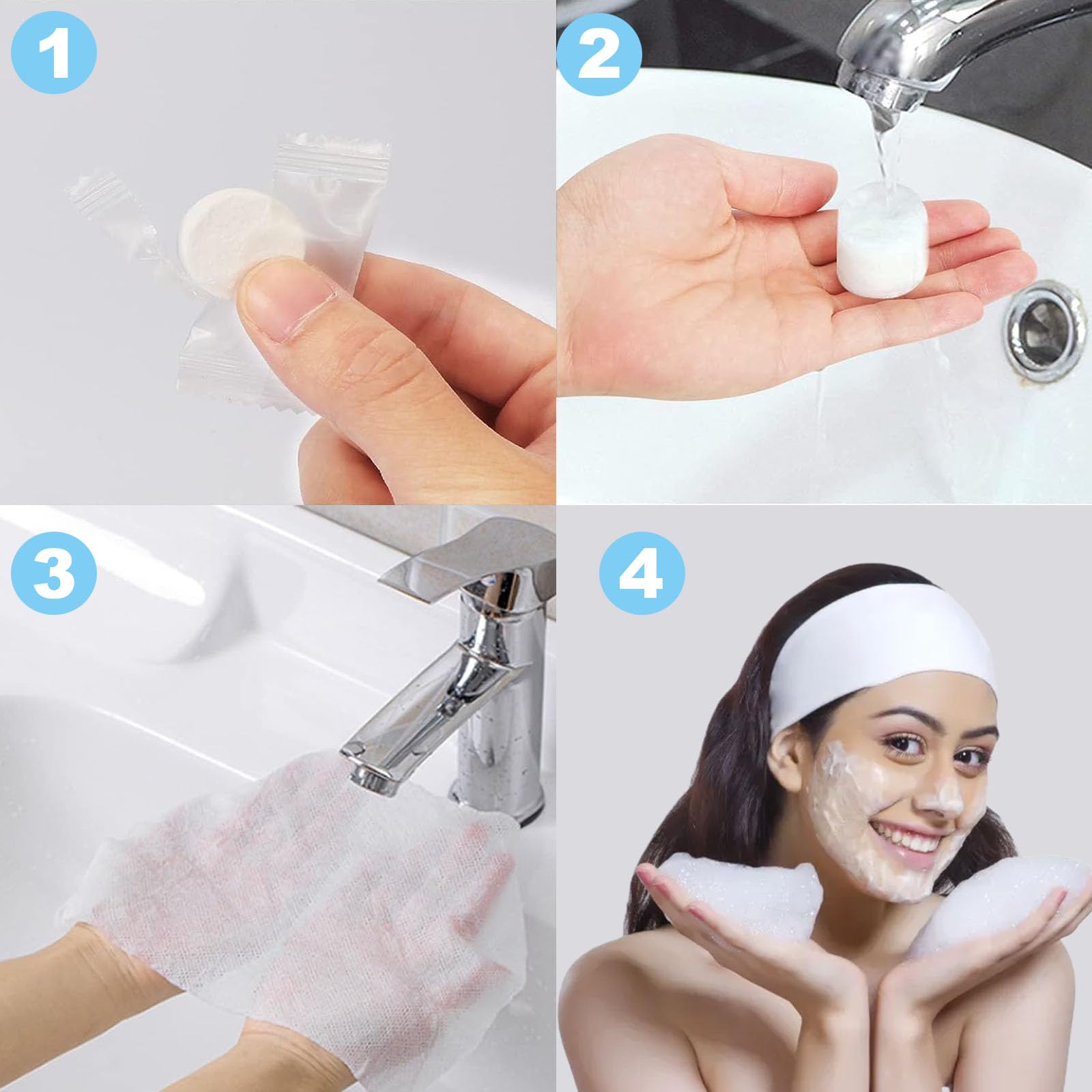 1

2

3

4