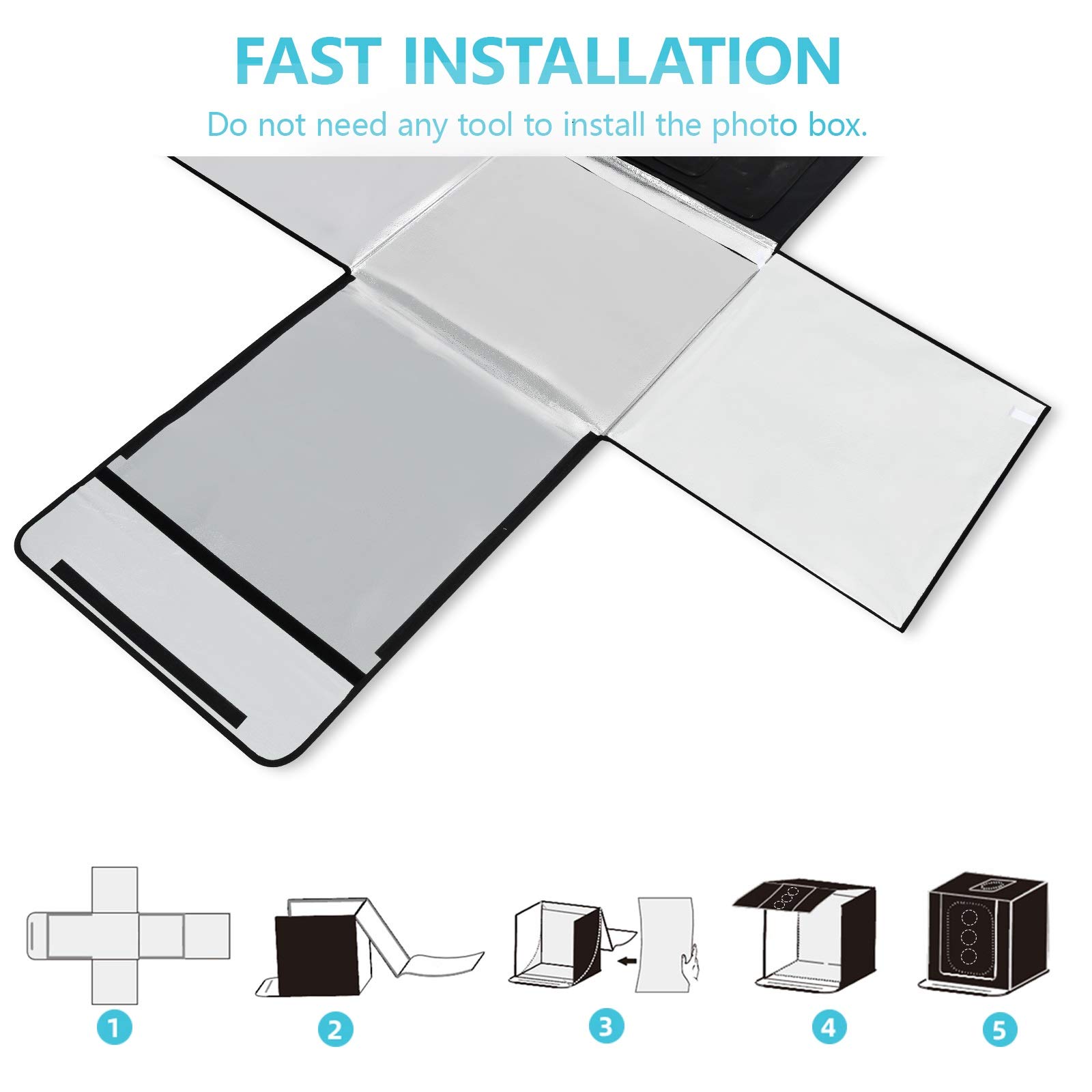 FAST INSTALLATION

Do not need any tool to install the photo box.

1

2

3

4

5