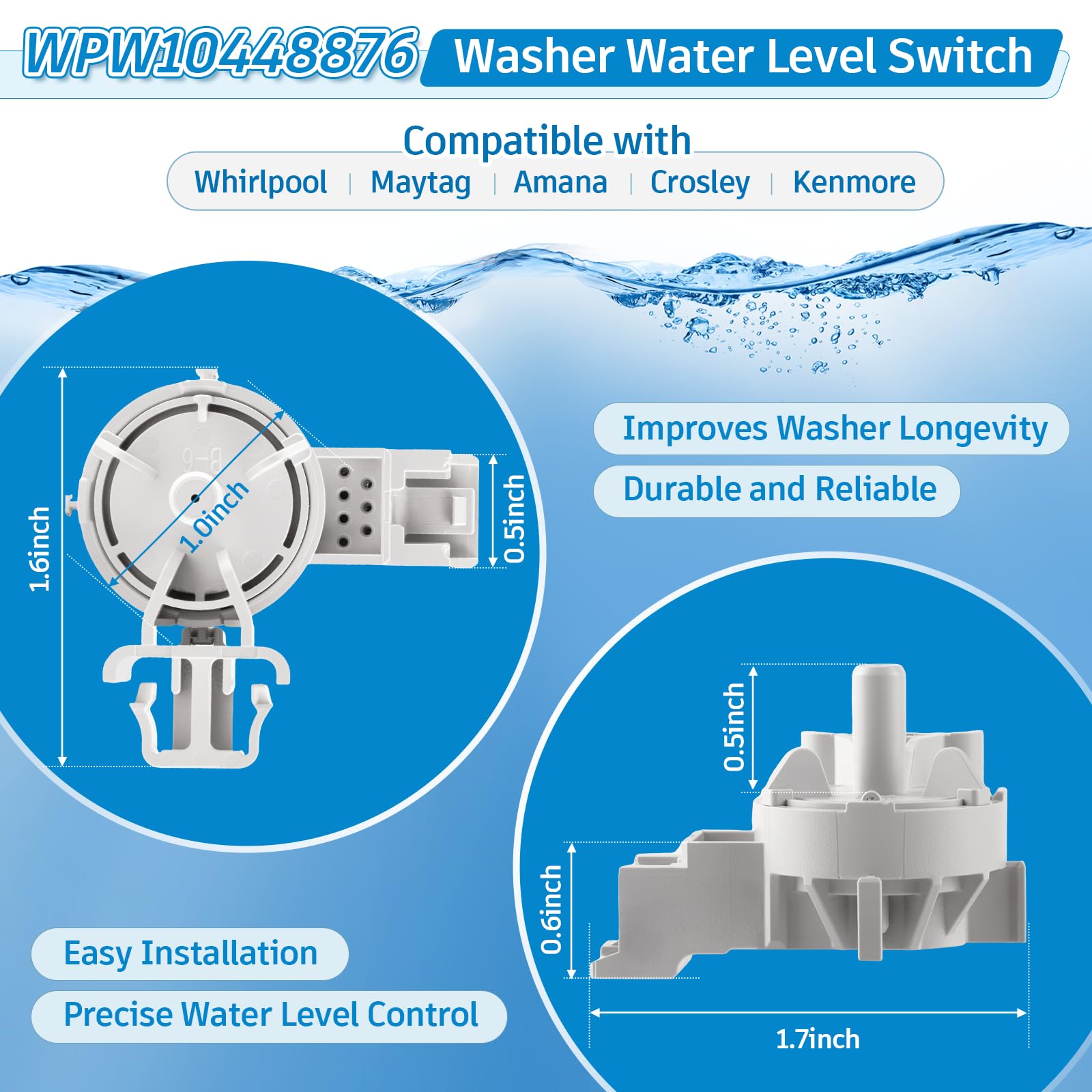 WPW10448876 Washer Water Level Switch

Compatible with

Whirlpool | Maytag | Amana | Crosley | Kenmore

1.6inch

1.0inch

0.5inch

Improves Washer Longevity

Durable and Reliable

0.5inch

0.6inch

1.7inch

Easy Installation

Precise Water Level Control