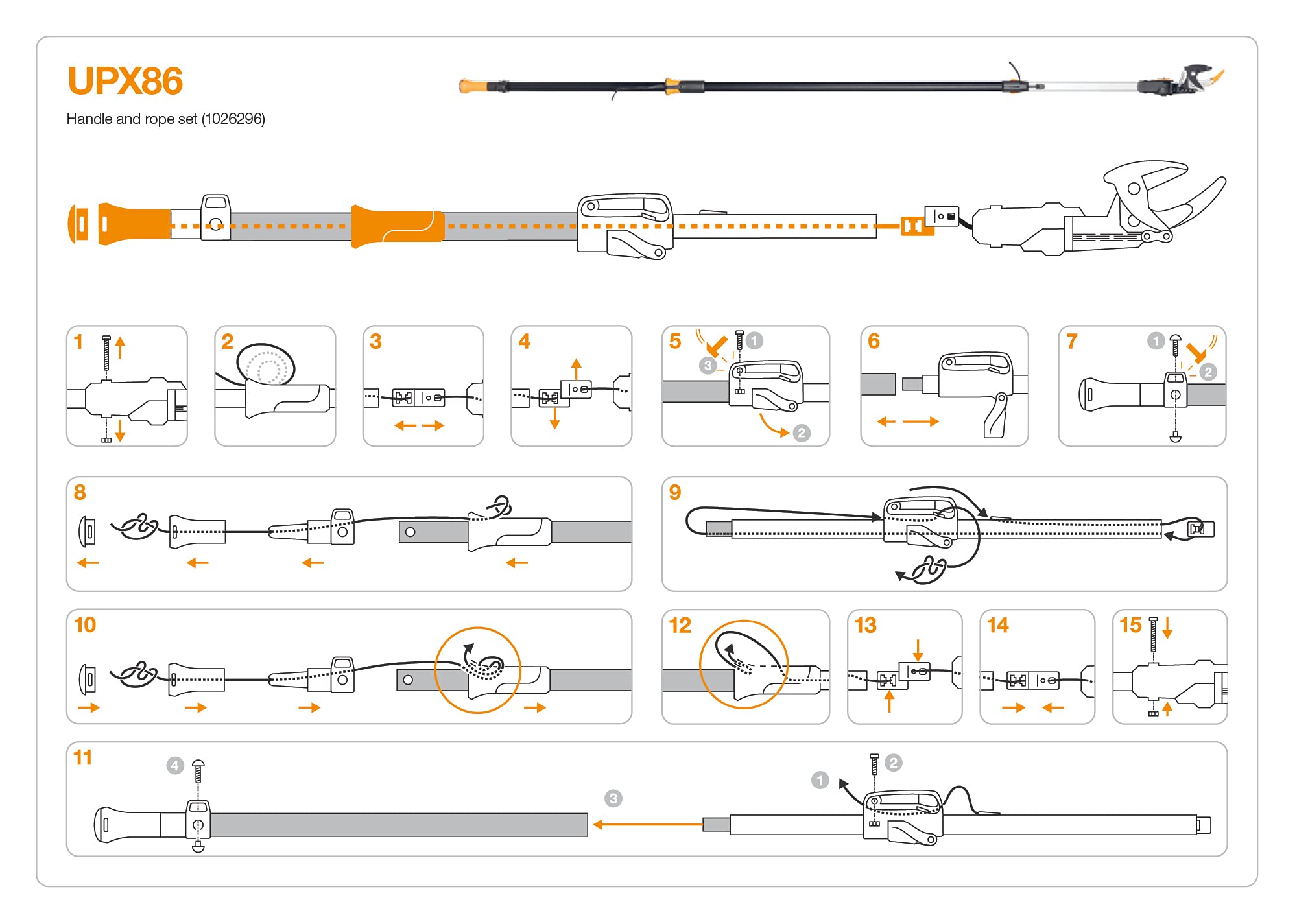 UPX86

Handle and rope set (1026296)

1

2

3

4

5
1
3
2

6

7
1
2

8

9

10

12

13

14

15

11
4
3
1
2