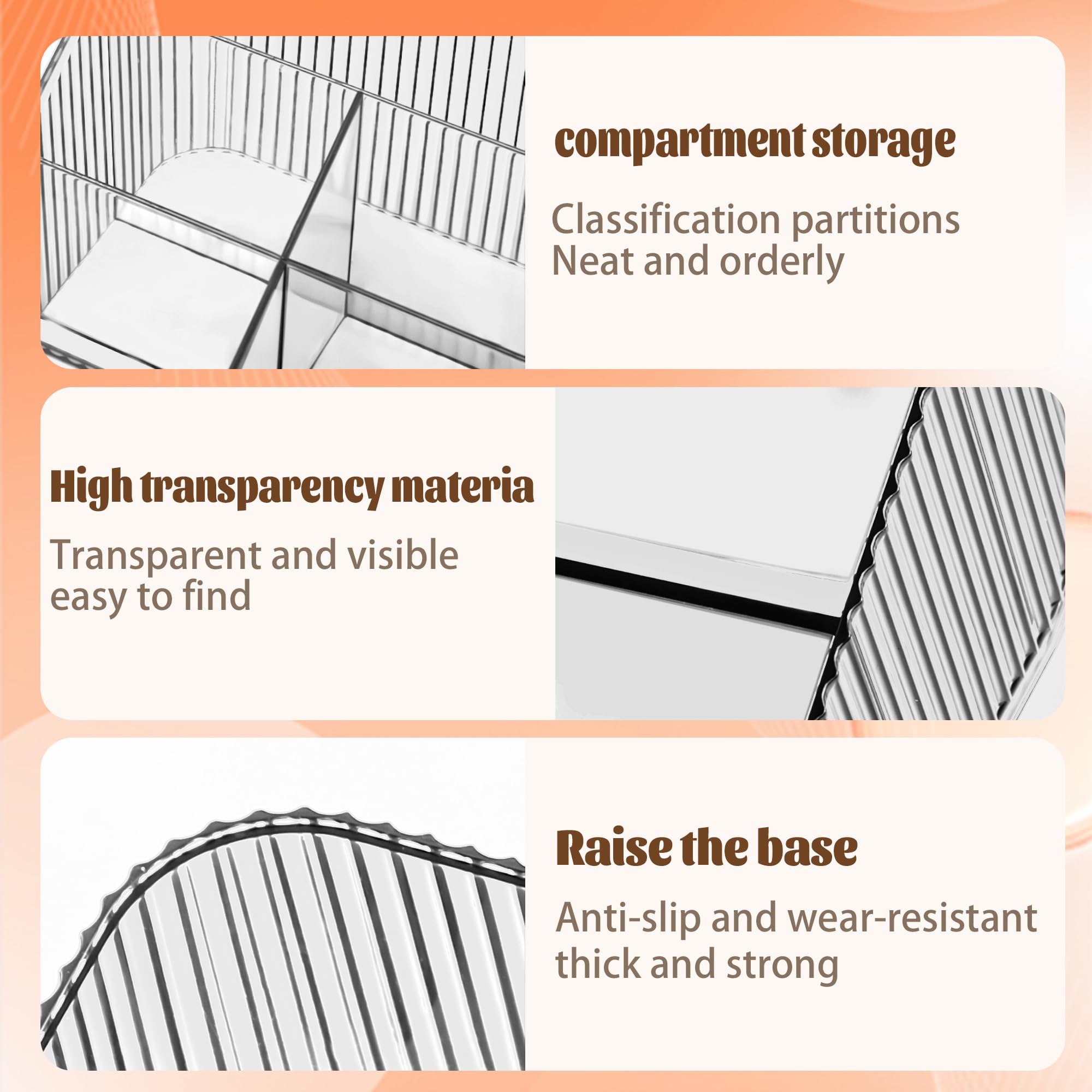 compartment storage

Classification partitions
Neat and orderly

High transparency materia

Transparent and visible
easy to find

Raise the base

Anti-slip and wear-resistant
thick and strong