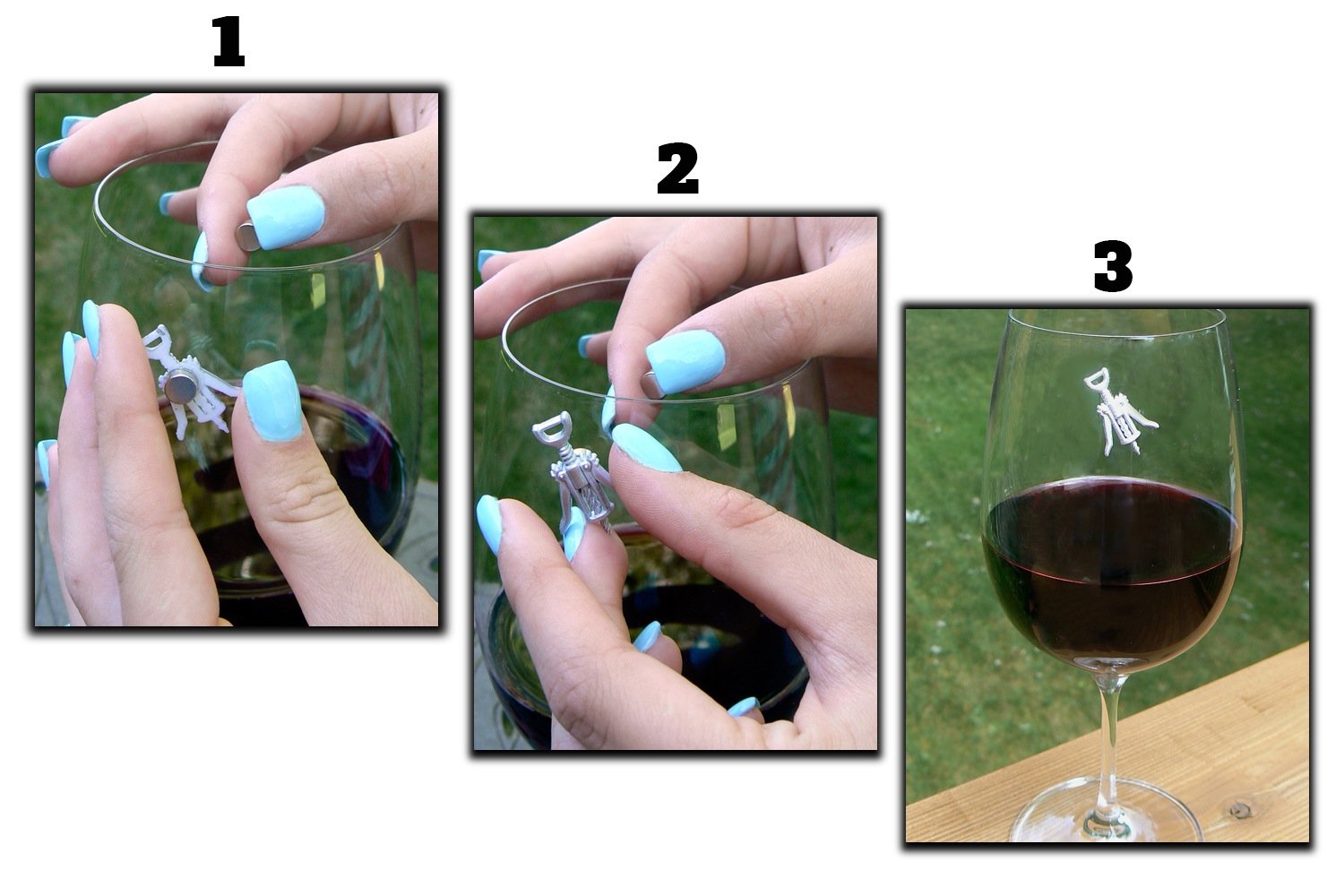 1

2

3