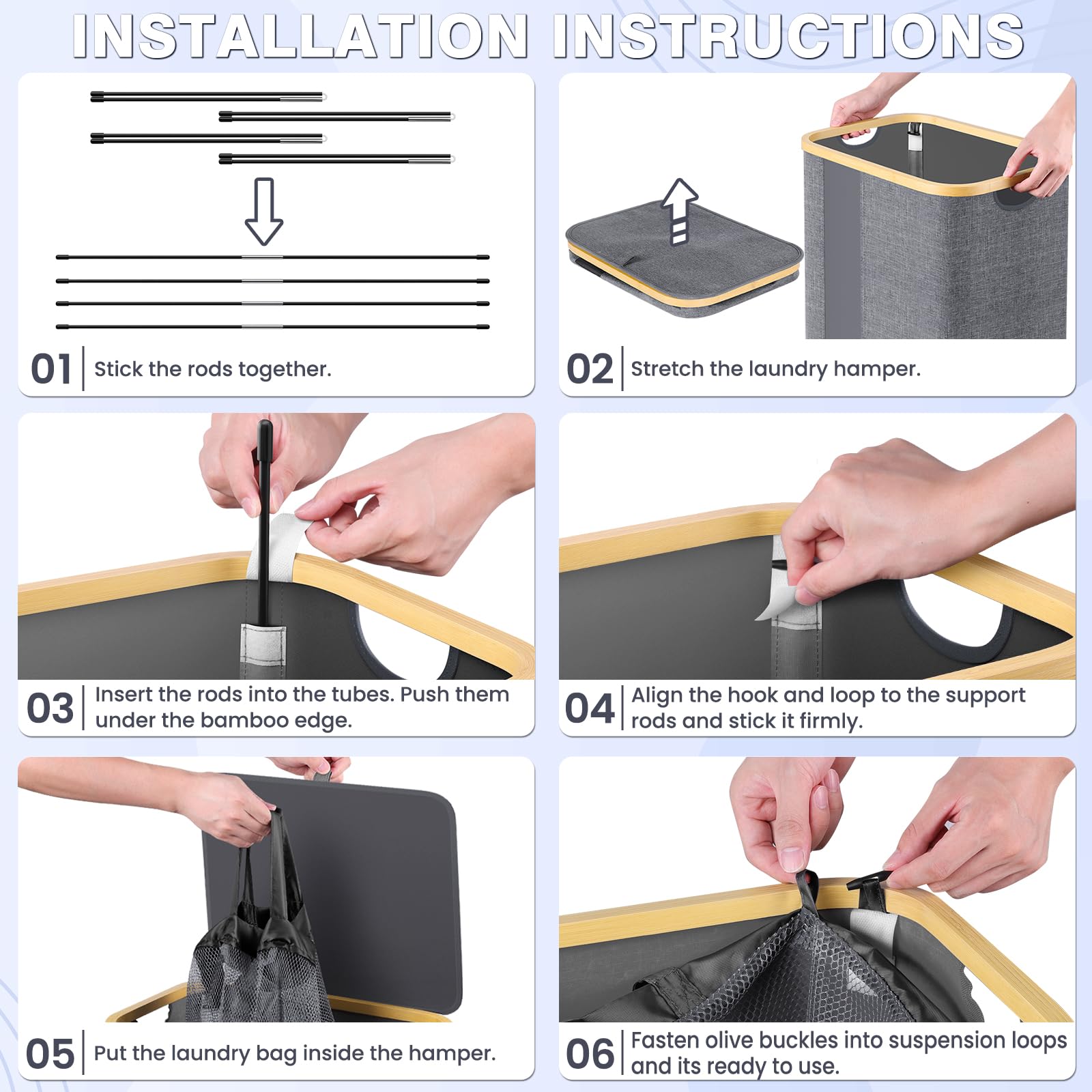 INSTALLATION INSTRUCTIONS

01 Stick the rods together.

02 Stretch the laundry hamper.

03 Insert the rods into the tubes. Push them under the bamboo edge.

04 Align the hook and loop to the support rods and stick it firmly.

05 Put the laundry bag inside the hamper.

06 Fasten olive buckles into suspension loops and its ready to use.