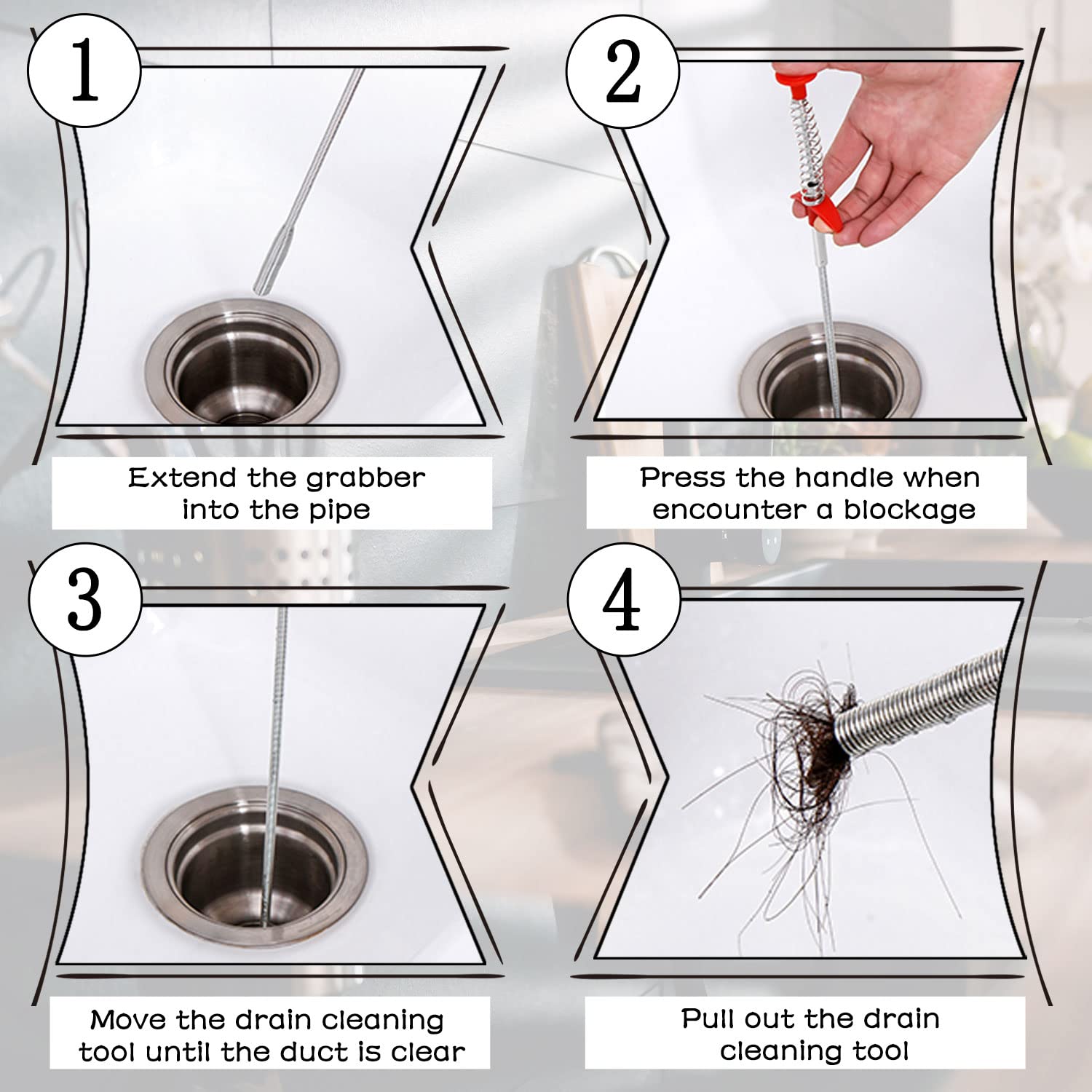 1

Extend the grabber into the pipe

2

Press the handle when encounter a blockage

3

Move the drain cleaning tool until the duct is clear

4

Pull out the drain cleaning tool