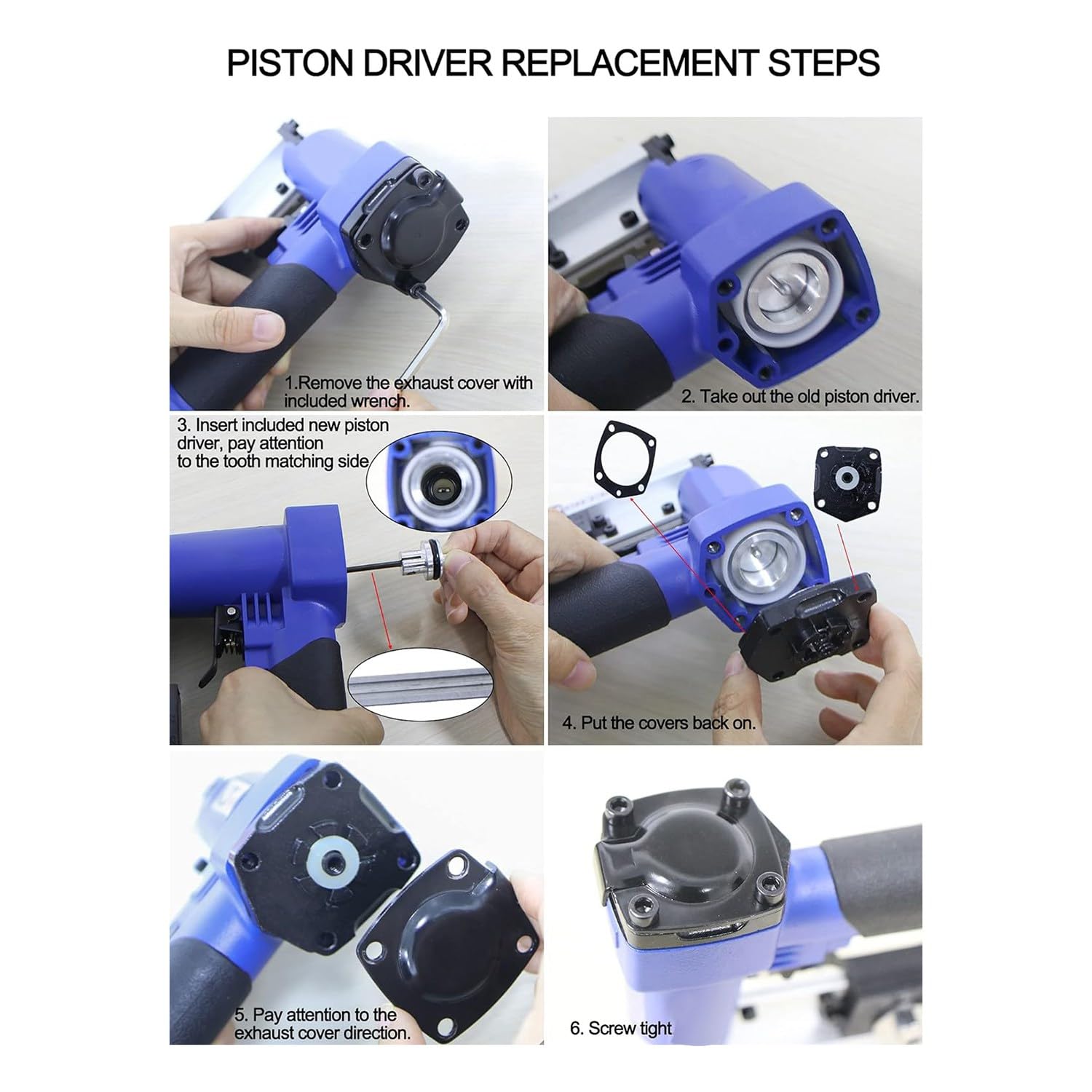 PISTON DRIVER REPLACEMENT STEPS

1.Remove the exhaust cover with included wrench.

2. Take out the old piston driver.

3. Insert included new piston driver, pay attention to the tooth matching side

4. Put the covers back on.

5. Pay attention to the exhaust cover direction.

6. Screw tight