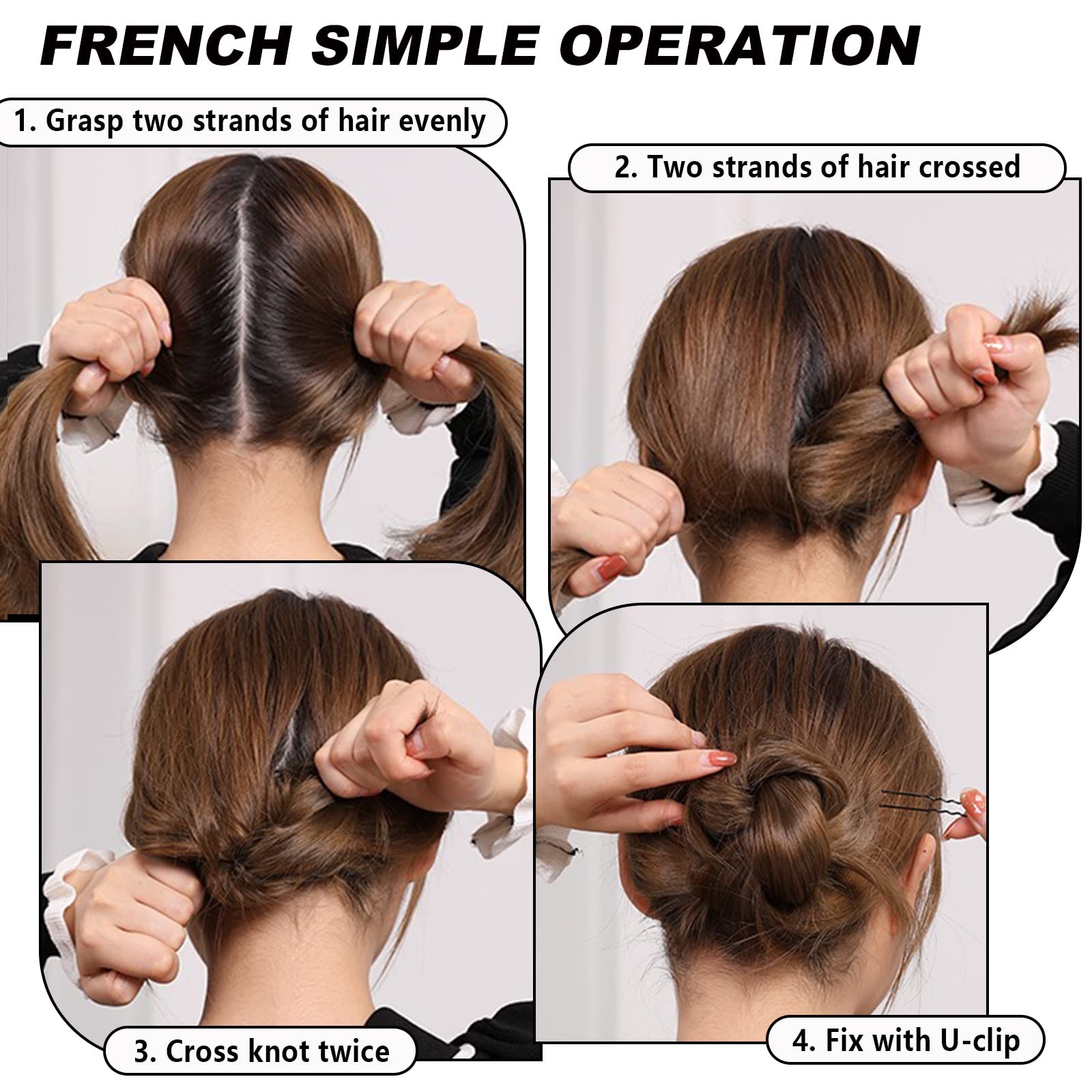 FRENCH SIMPLE OPERATION

1. Grasp two strands of hair evenly

2. Two strands of hair crossed

3. Cross knot twice

4. Fix with U-clip