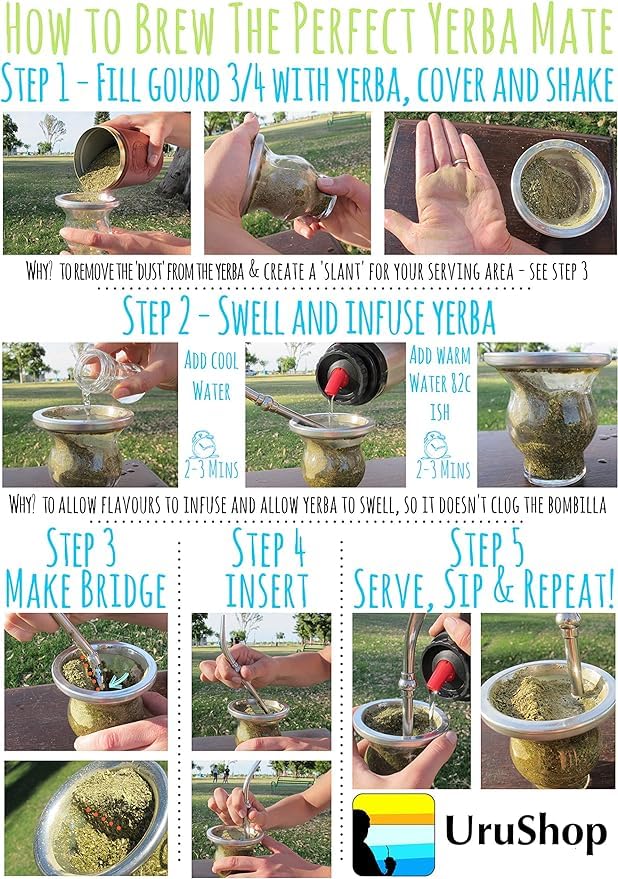 How to Brew The Perfect Yerba Mate

Step 1 - Fill gourd 3/4 with yerba, cover and shake

Why? to remove the 'dust' from the yerba & create a 'slant' for your serving area - see step 3

Step 2 - Swell and infuse yerba

Add cool Water

2-3 Mins

Add warm Water 82c ish

2-3 Mins

Why? to allow flavours to infuse and allow yerba to swell, so it doesn't clog the bombilla

Step 3 Make Bridge

Step 4 Insert

Step 5 Serve, Sip & Repeat!

UruShop