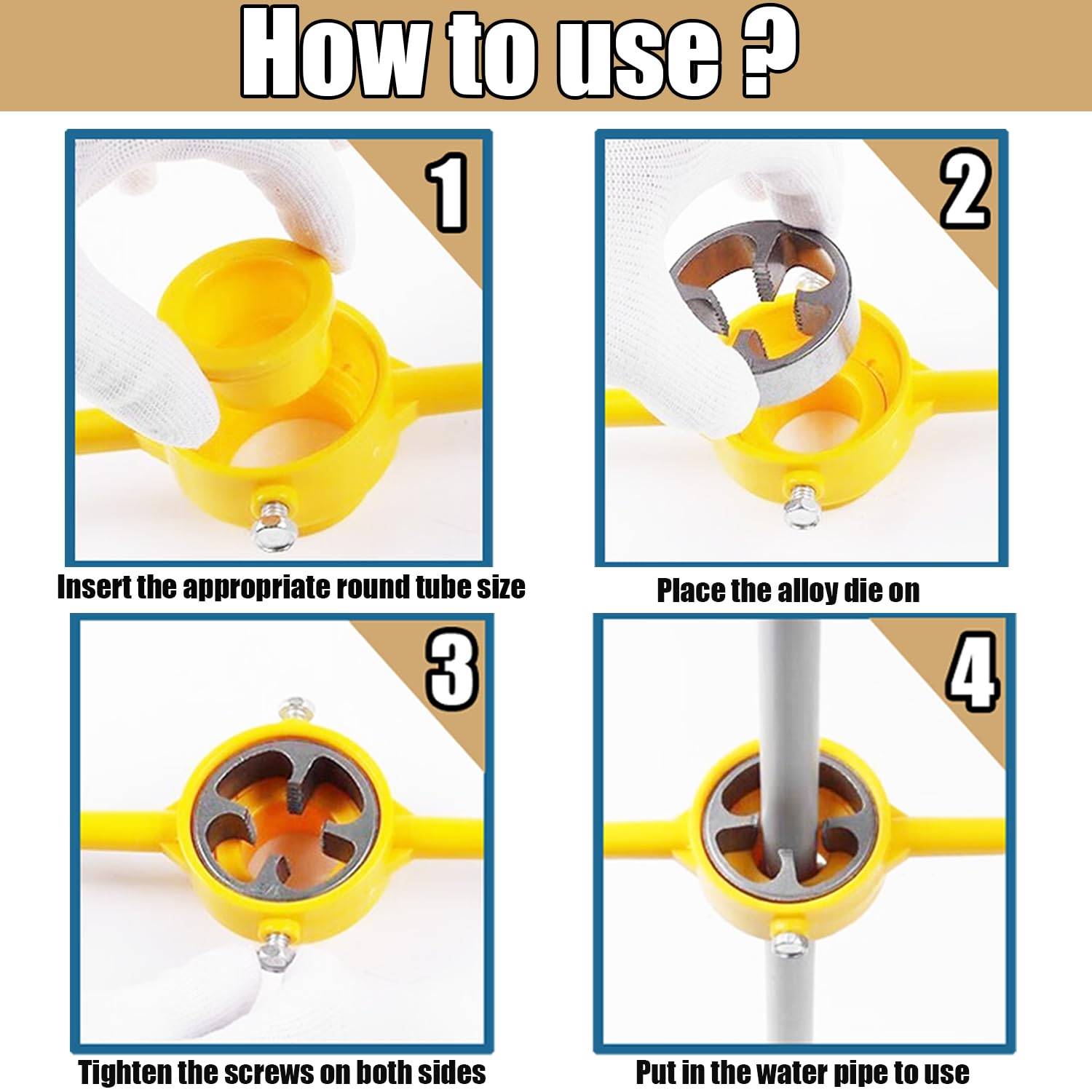 How to use ?

1

Insert the appropriate round tube size

2

Place the alloy die on

3

Tighten the screws on both sides

4

Put in the water pipe to use