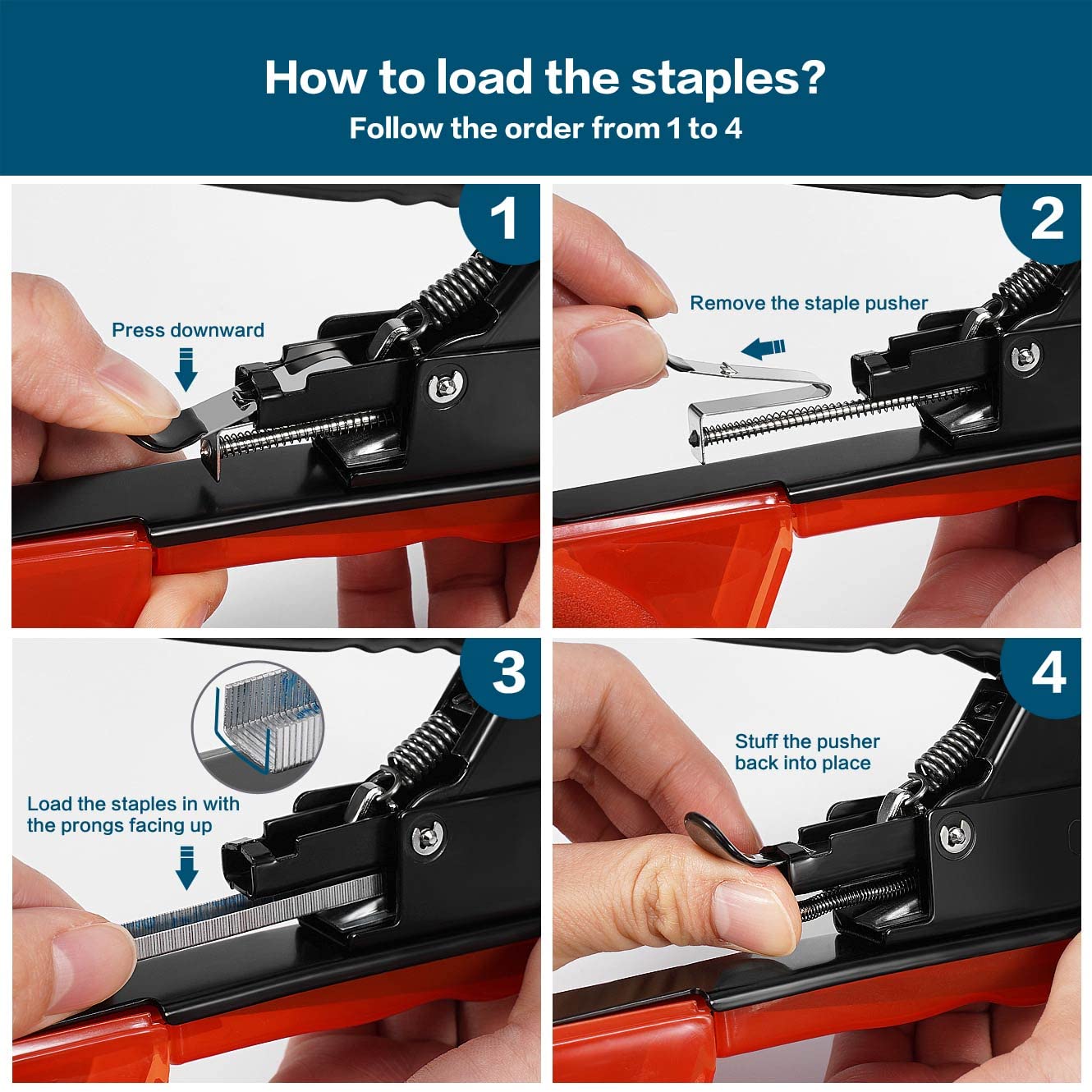 How to load the staples?
Follow the order from 1 to 4

1
Press downward

2
Remove the staple pusher

3
Load the staples in with the prongs facing up

4
Stuff the pusher back into place