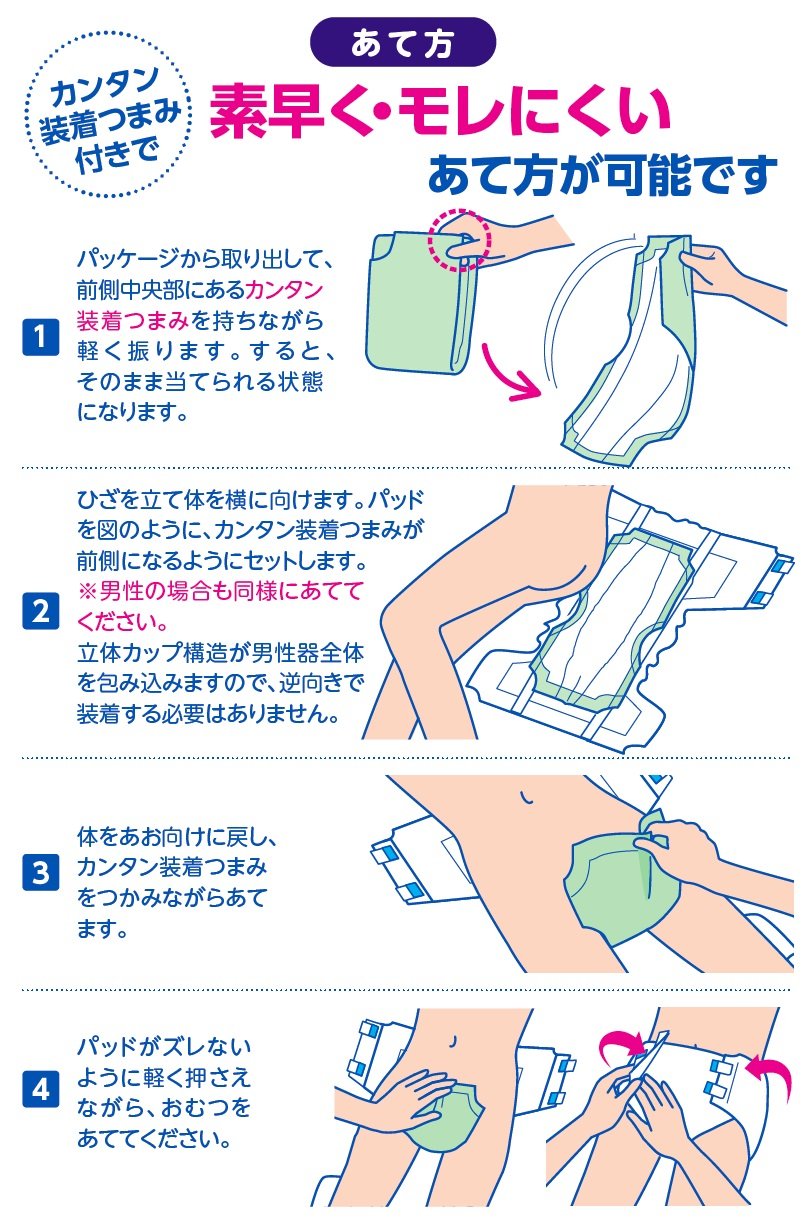 あて方

カンタン装着つまみ付きで

素早く・モレにくい
あて方が可能です

1
パッケージから取り出して、前側中央部にあるカンタン装着つまみを持ちながら軽く振ります。すると、そのまま当てられる状態になります。

2
ひざを立て体を横に向けます。パッドを図のように、カンタン装着つまみが前側になるようにセットします。
※男性の場合も同様にあててください。
立体カップ構造が男性器全体を包み込みますので、逆向きで装着する必要はありません。

3
体をあお向けに戻し、カンタン装着つまみをつかみながらあてます。

4
パッドがズレないように軽く押さえながら、おむつをあててください。