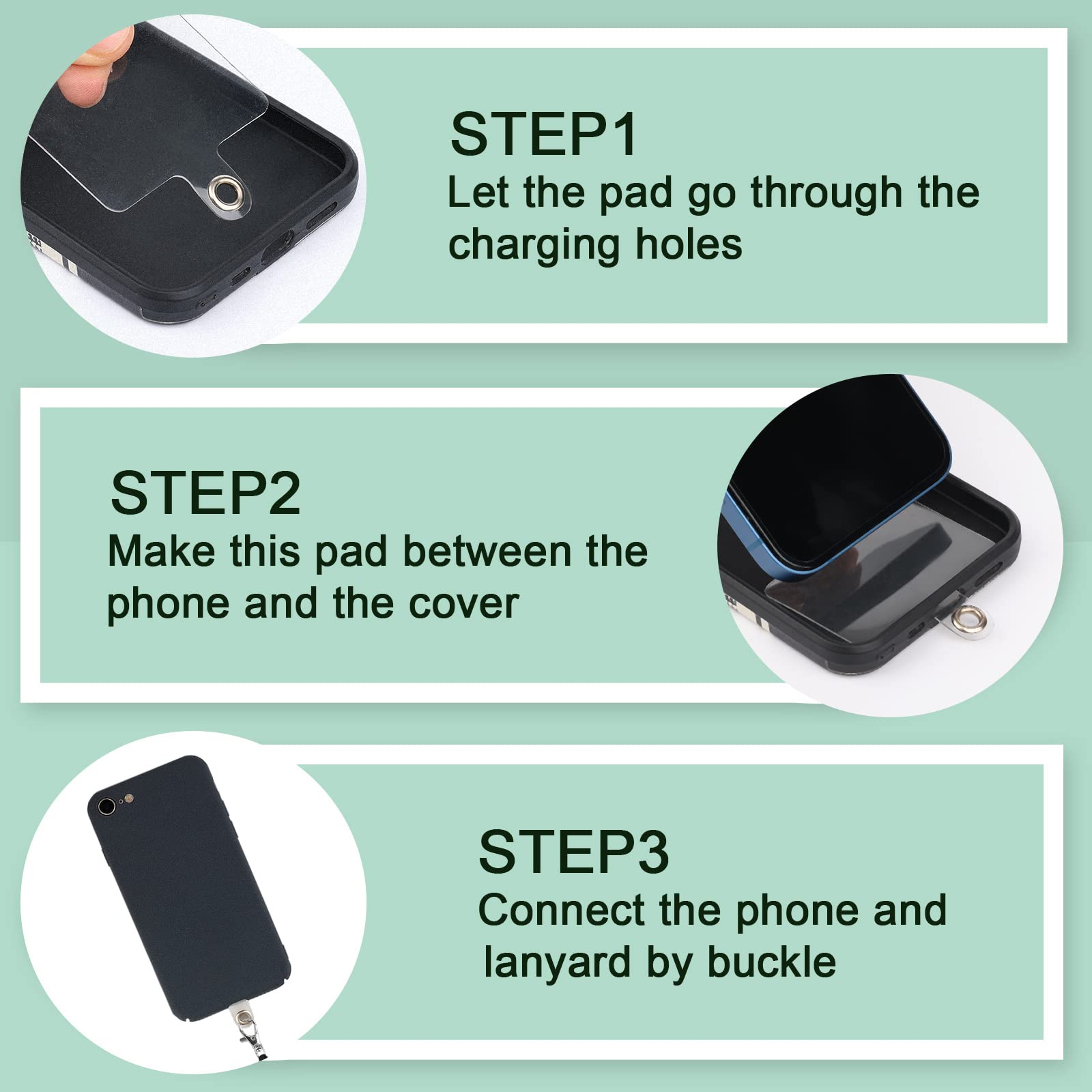 STEP1
Let the pad go through the charging holes

STEP2
Make this pad between the phone and the cover

STEP3
Connect the phone and lanyard by buckle