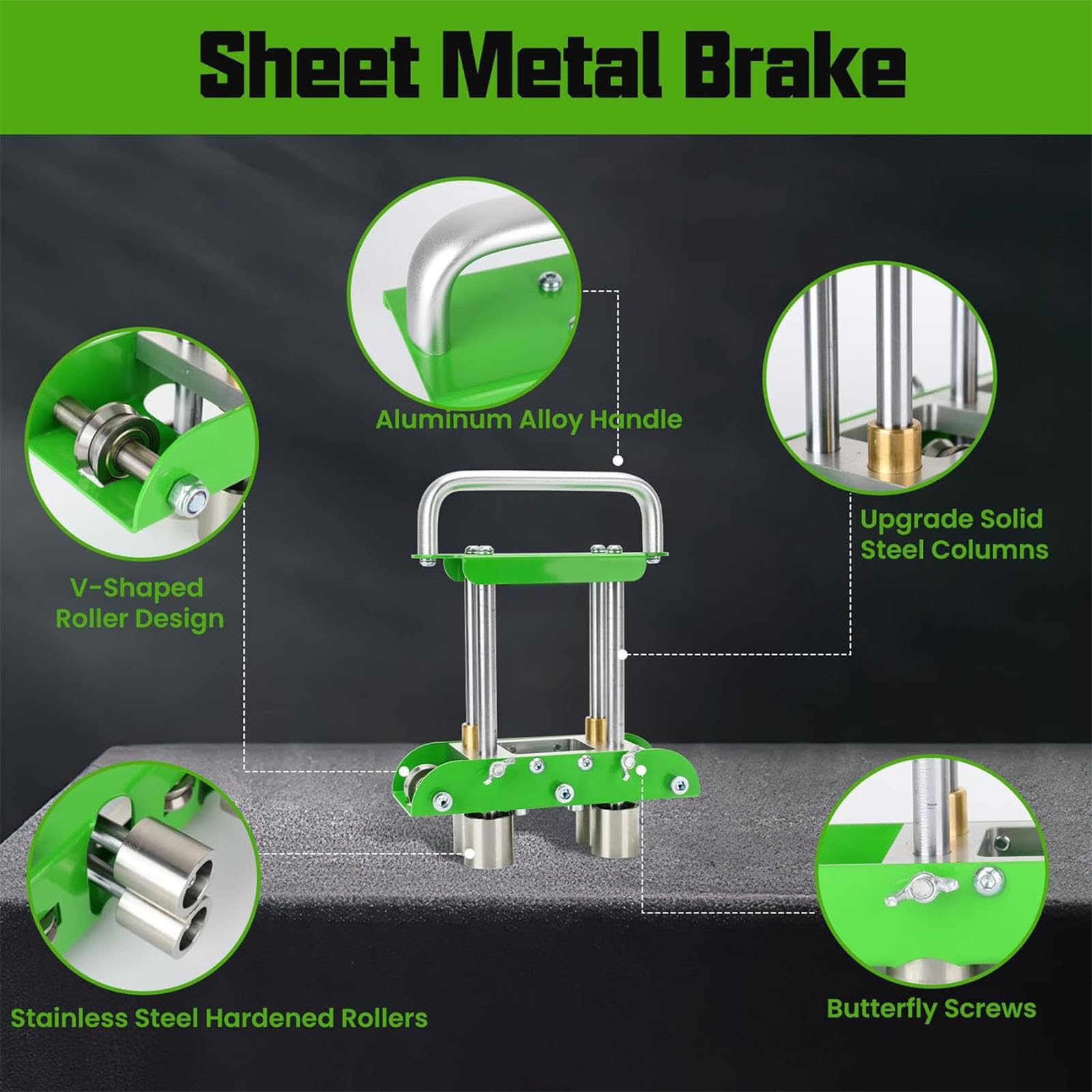 Sheet Metal Brake

Aluminum Alloy Handle

V-Shaped Roller Design

Upgrade Solid Steel Columns

Stainless Steel Hardened Rollers

Butterfly Screws