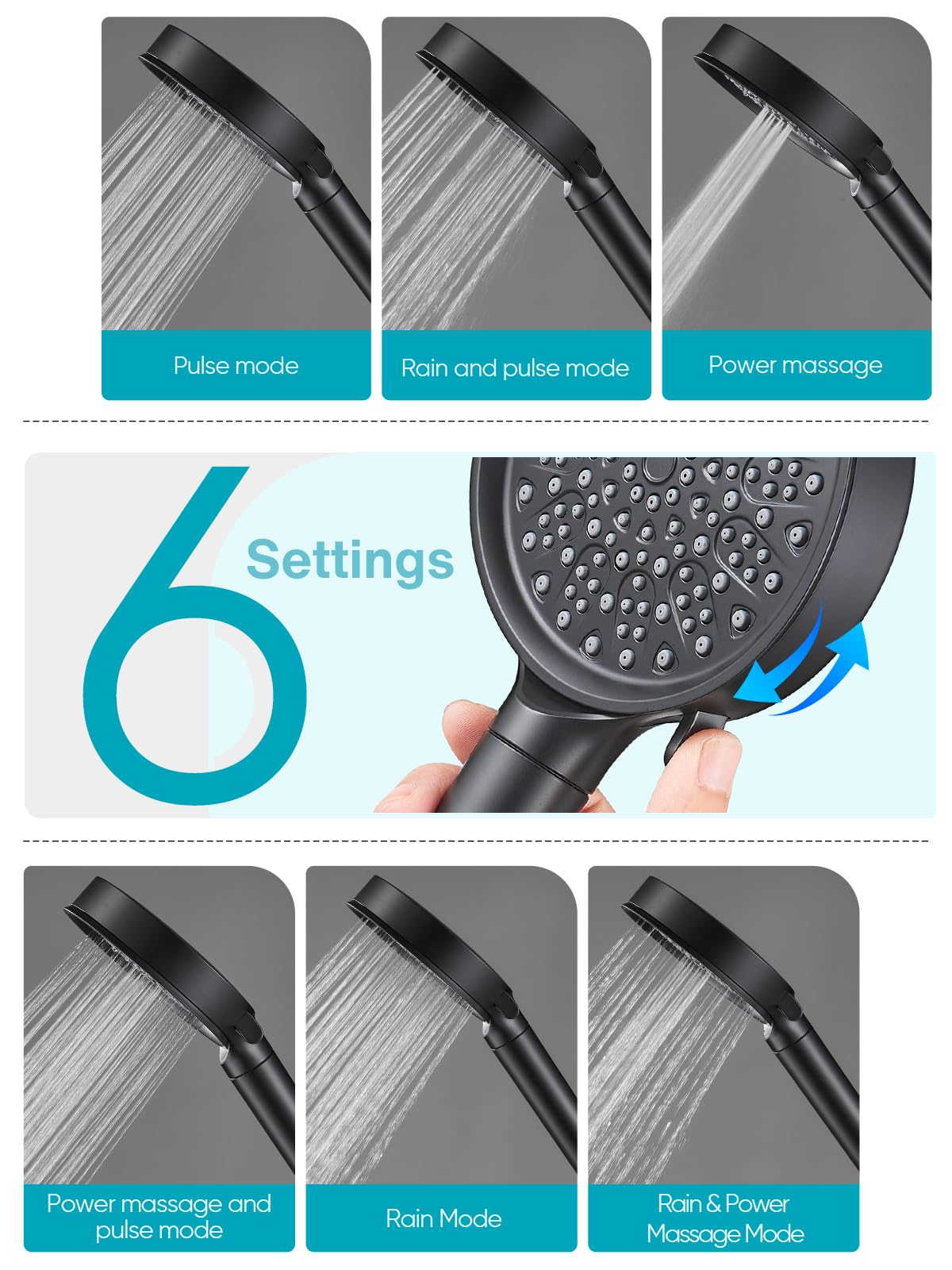 Pulse mode

Rain and pulse mode

Power massage

6 Settings

Power massage and pulse mode

Rain Mode

Rain & Power Massage Mode