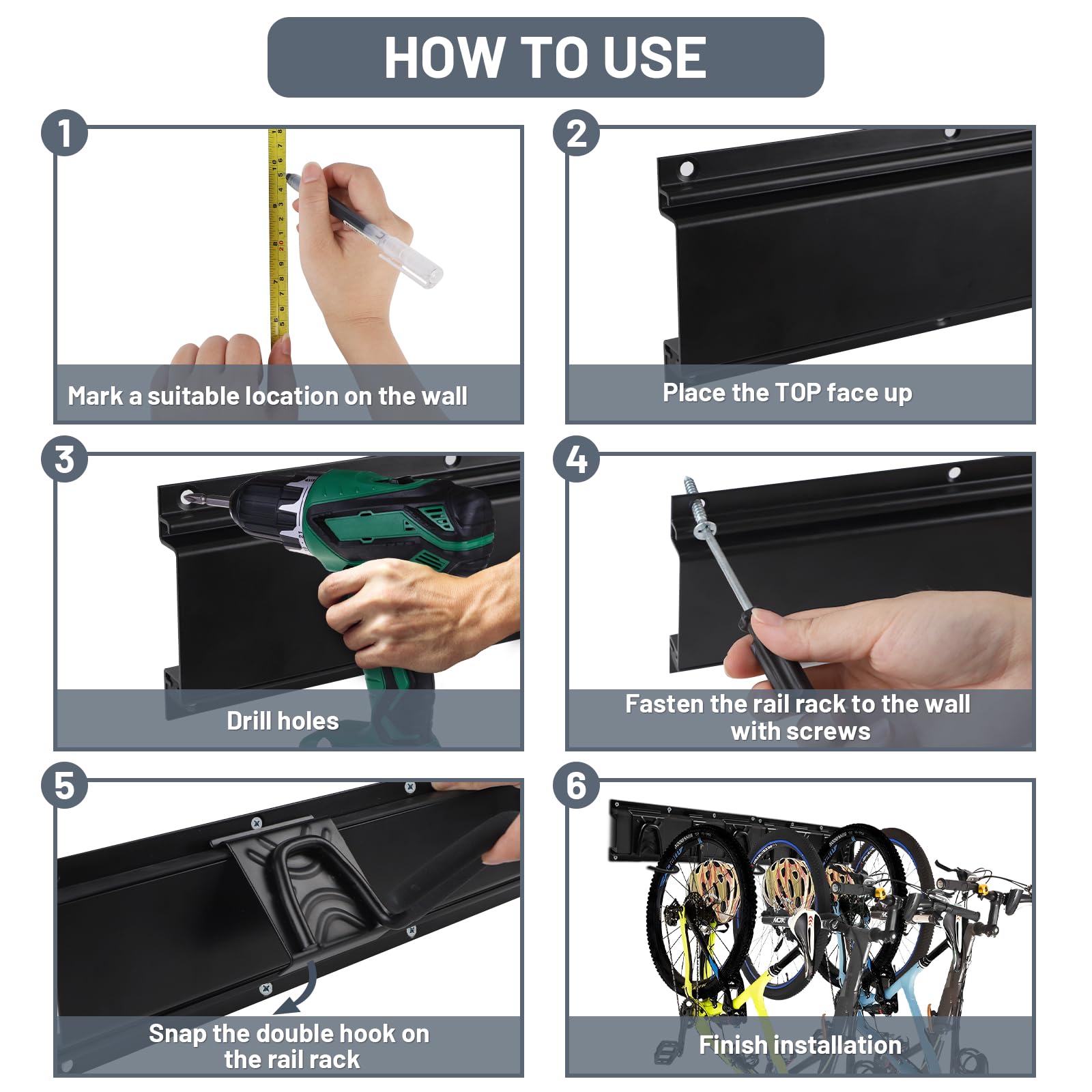 HOW TO USE

1
Mark a suitable location on the wall

2
Place the TOP face up

3
Drill holes

4
Fasten the rail rack to the wall with screws

5
Snap the double hook on the rail rack

6
Finish installation