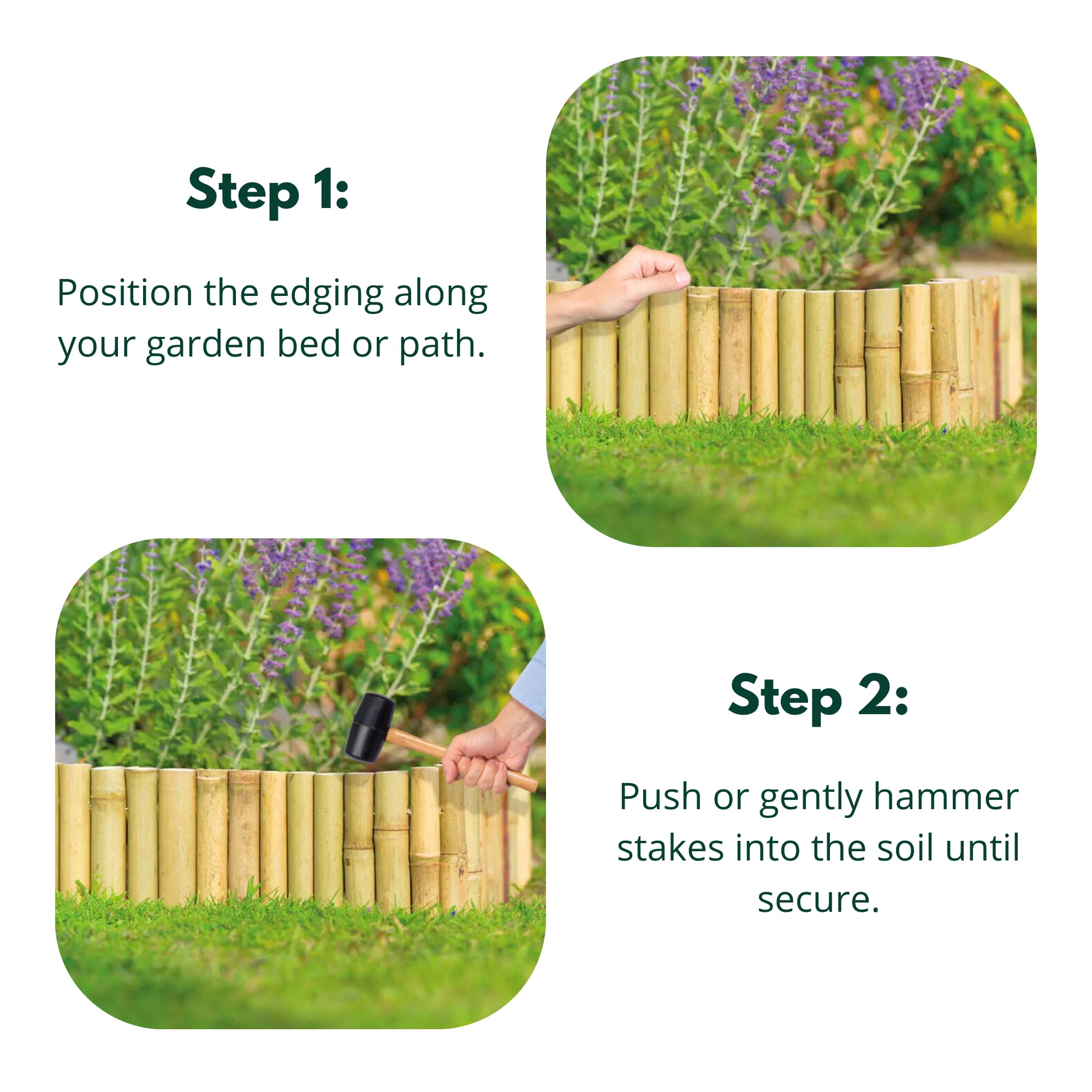 Step 1:

Position the edging along your garden bed or path.

Step 2:

Push or gently hammer stakes into the soil until secure.