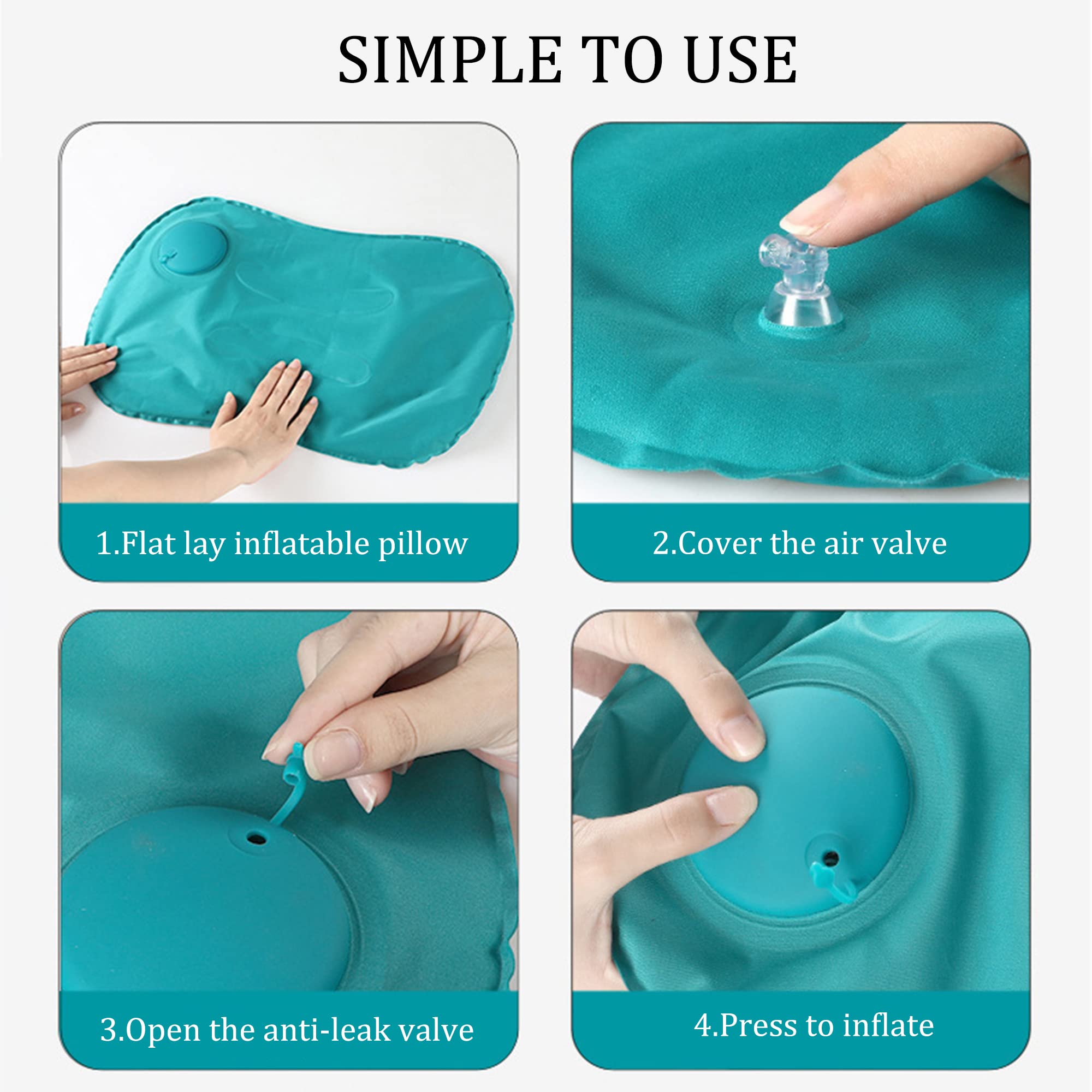 SIMPLE TO USE

1.Flat lay inflatable pillow

2.Cover the air valve

3.Open the anti-leak valve

4.Press to inflate