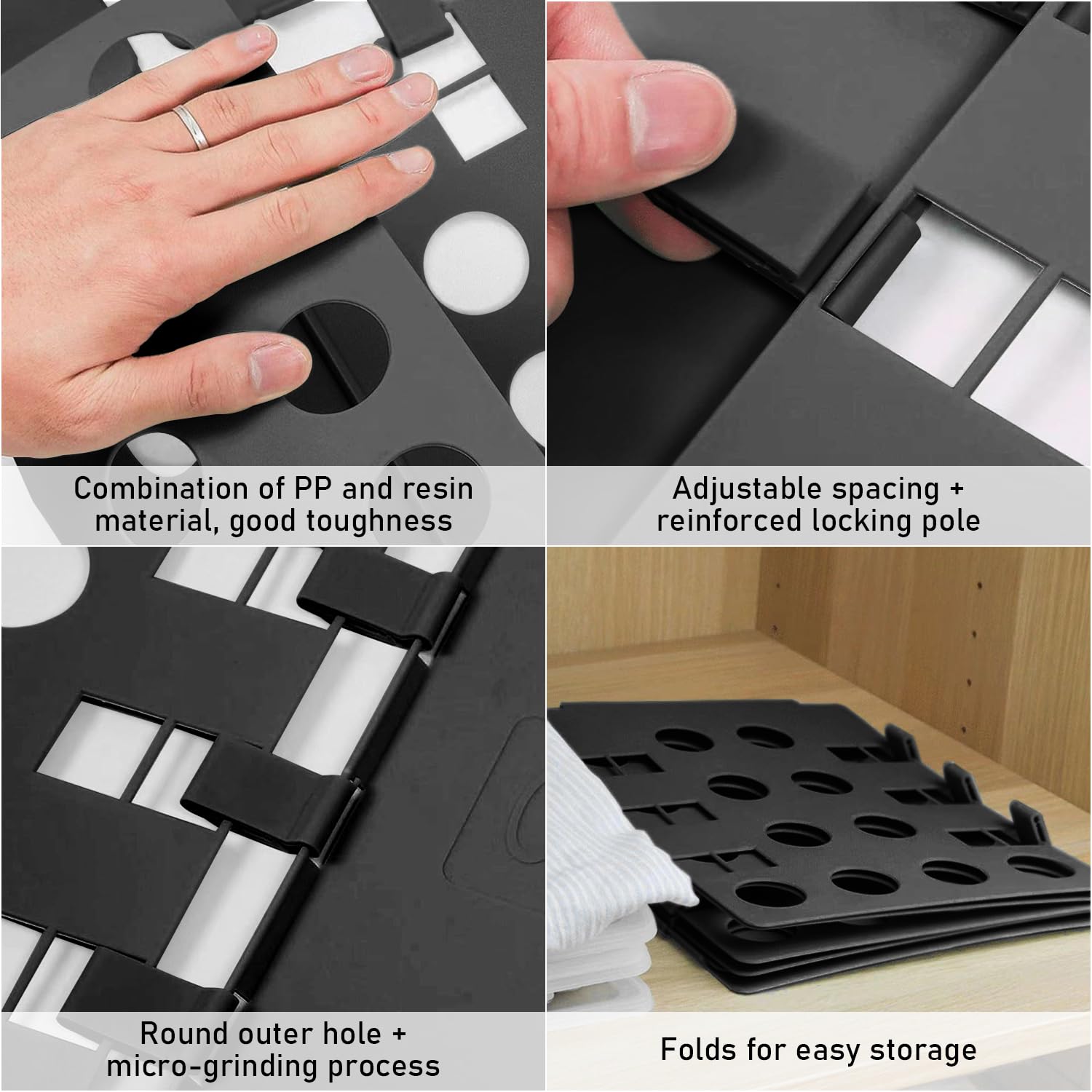 Combination of PP and resin material, good toughness

Adjustable spacing + reinforced locking pole

Round outer hole + micro-grinding process

Folds for easy storage