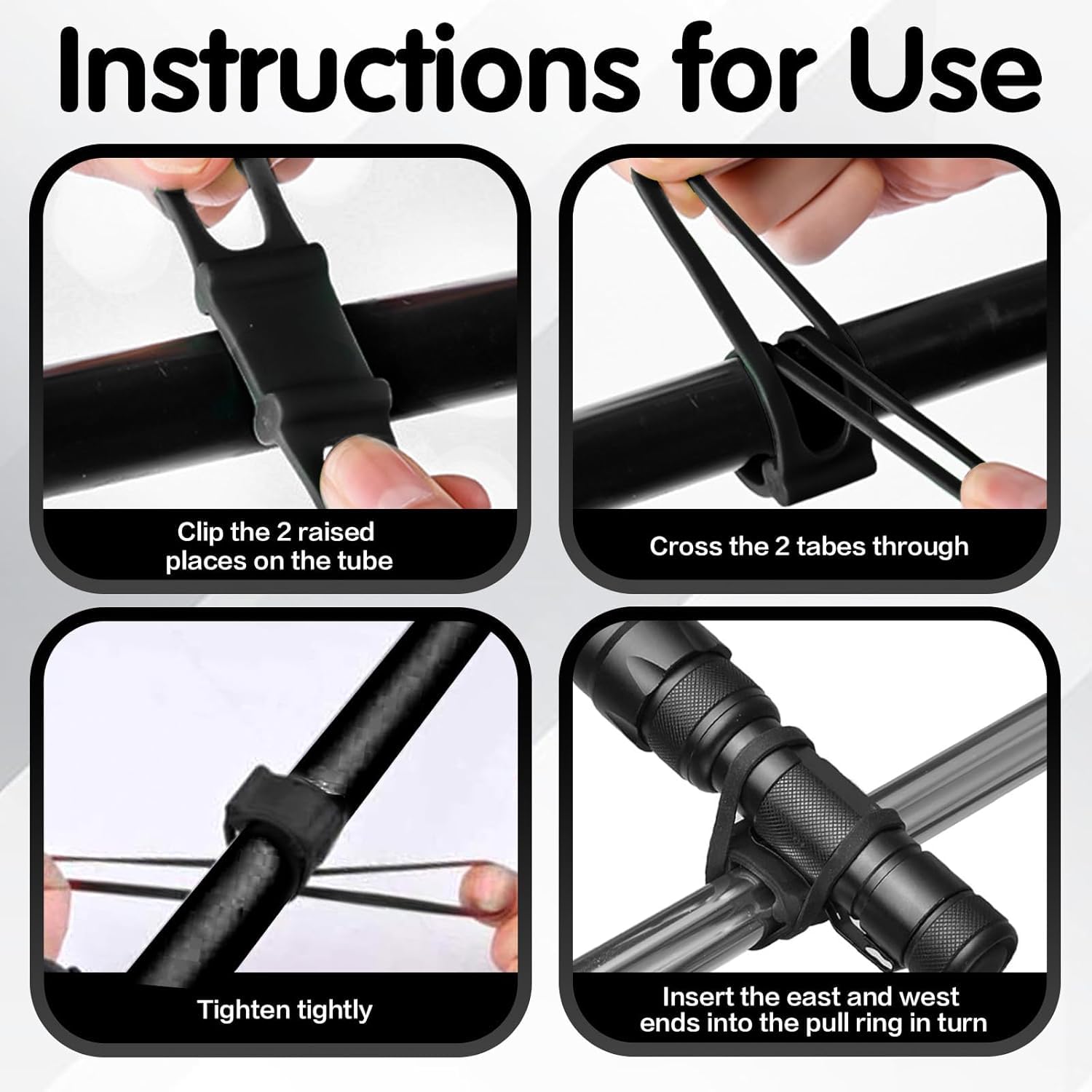 Instructions for Use

Clip the 2 raised places on the tube

Cross the 2 tabes through

Tighten tightly

Insert the east and west ends into the pull ring in turn