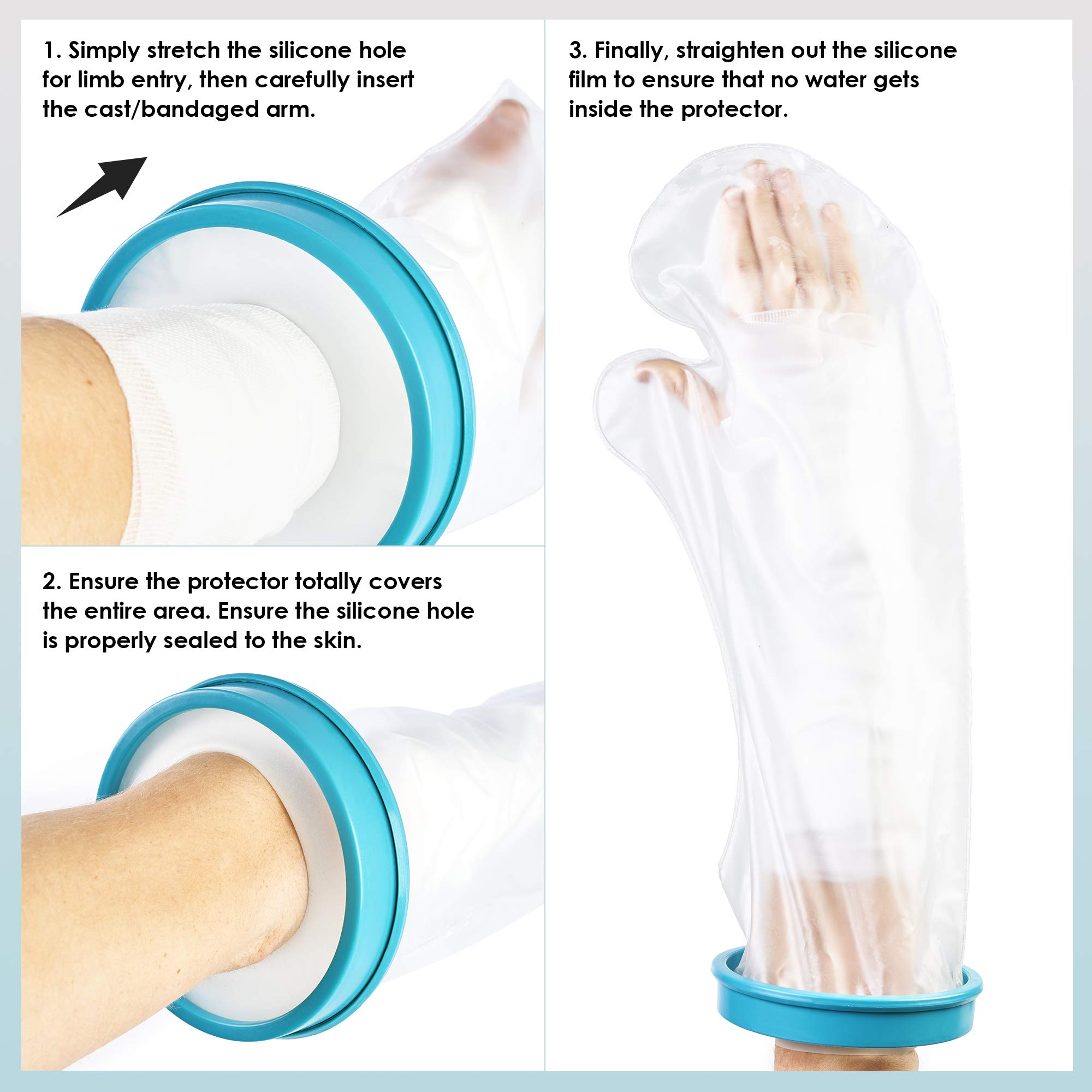 1. Simply stretch the silicone hole for limb entry, then carefully insert the cast/bandaged arm.

2. Ensure the protector totally covers the entire area. Ensure the silicone hole is properly sealed to the skin.

3. Finally, straighten out the silicone film to ensure that no water gets inside the protector.