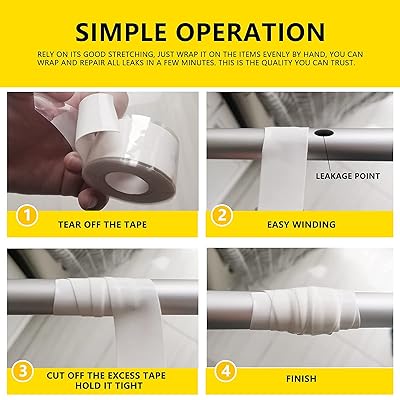 SIMPLE OPERATION

RELY ON ITS GOOD STRETCHING, JUST WRAP IT ON THE ITEMS EVENLY BY HAND, YOU CAN WRAP AND REPAIR ALL LEAKS IN A FEW MINUTES. THIS IS THE QUALITY YOU CAN TRUST.

1 TEAR OFF THE TAPE

LEAKAGE POINT

2 EASY WINDING

3 CUT OFF THE EXCESS TAPE HOLD IT TIGHT

4 FINISH