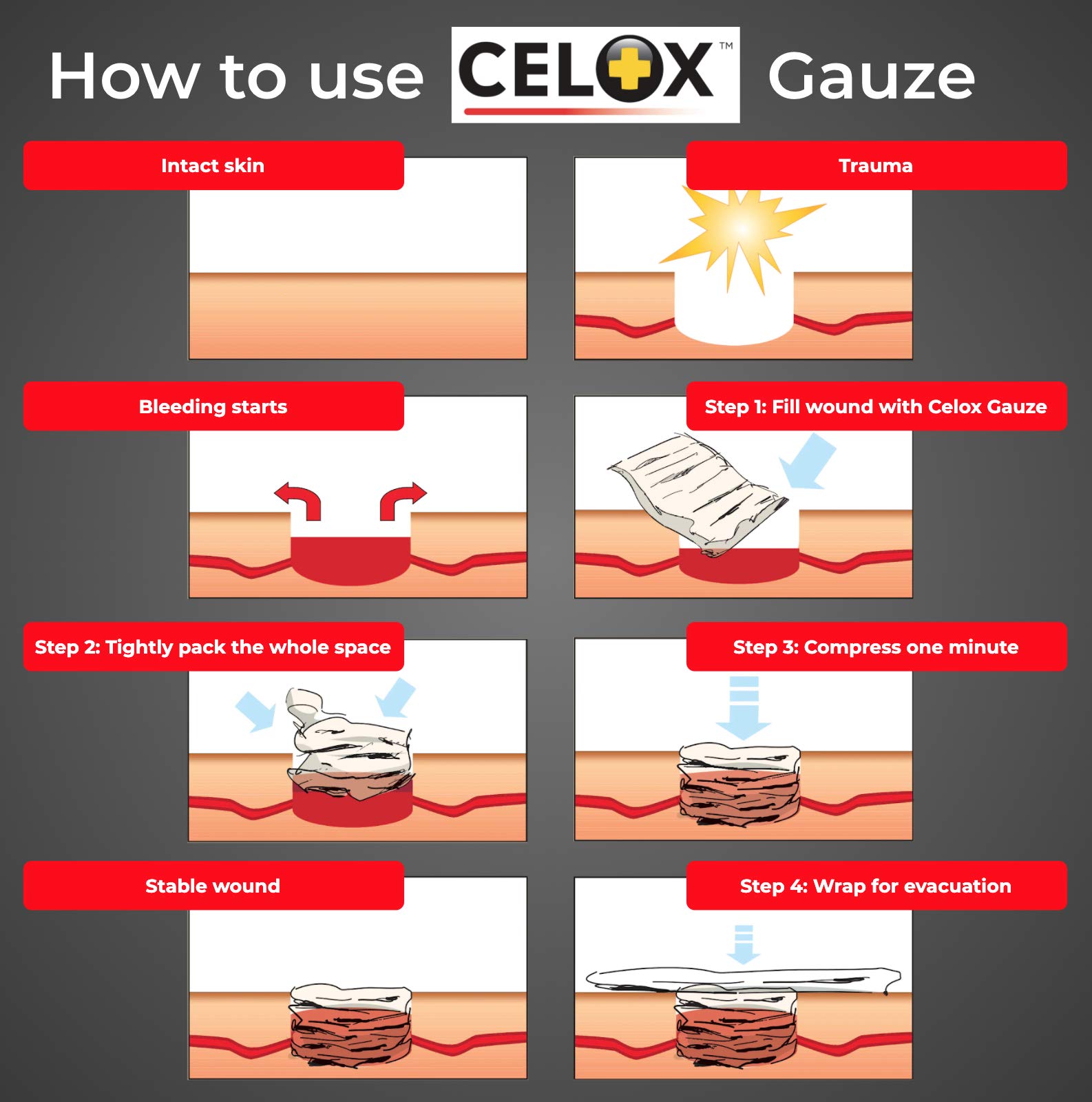 How to use CELOX™ Gauze

Intact skin

Trauma

Bleeding starts

Step 1: Fill wound with Celox Gauze

Step 2: Tightly pack the whole space

Step 3: Compress one minute

Stable wound

Step 4: Wrap for evacuation