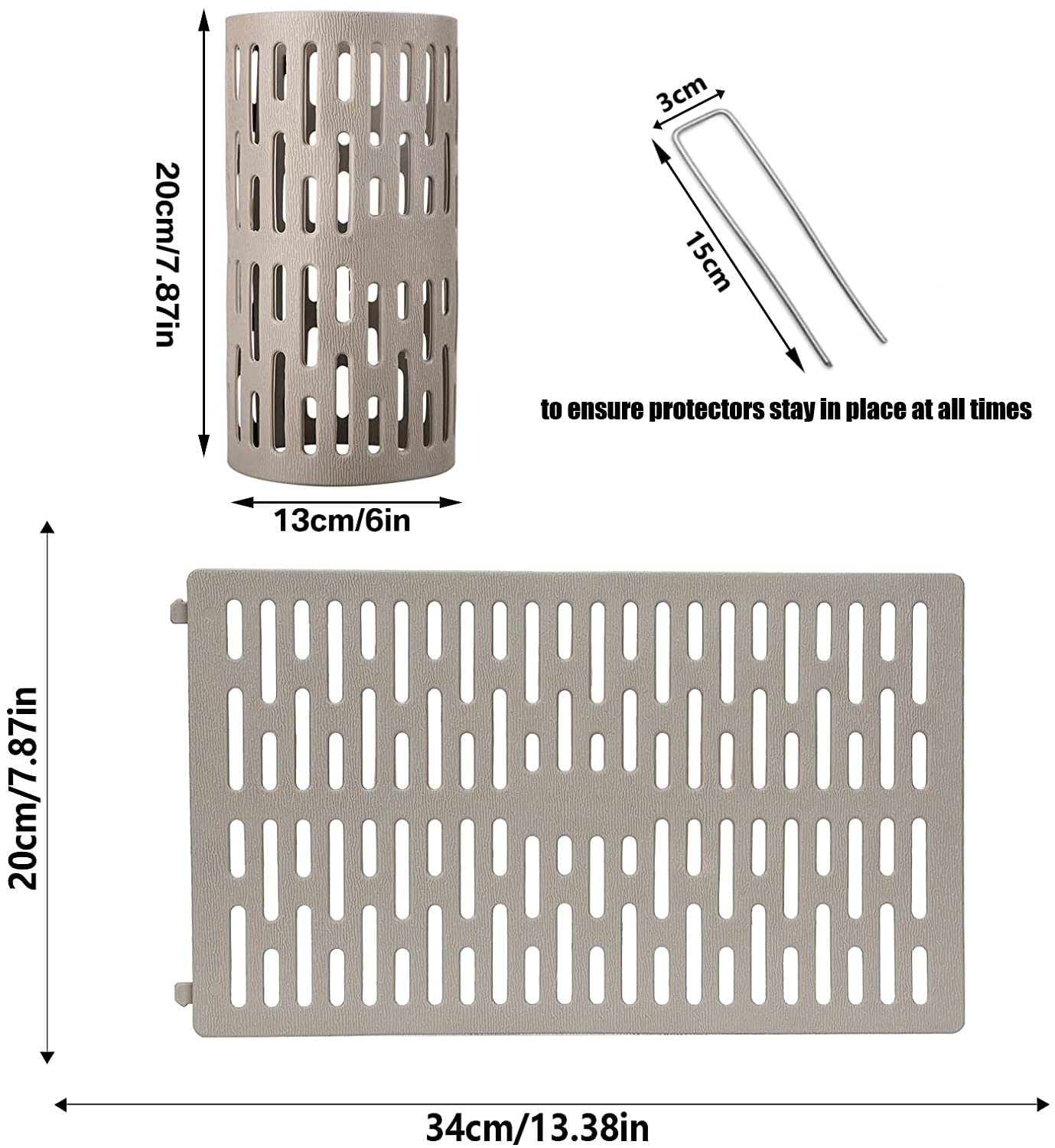 20cm/7.87in

13cm/6in

3cm

15cm

to ensure protectors stay in place at all times

20cm/7.87in

34cm/13.38in