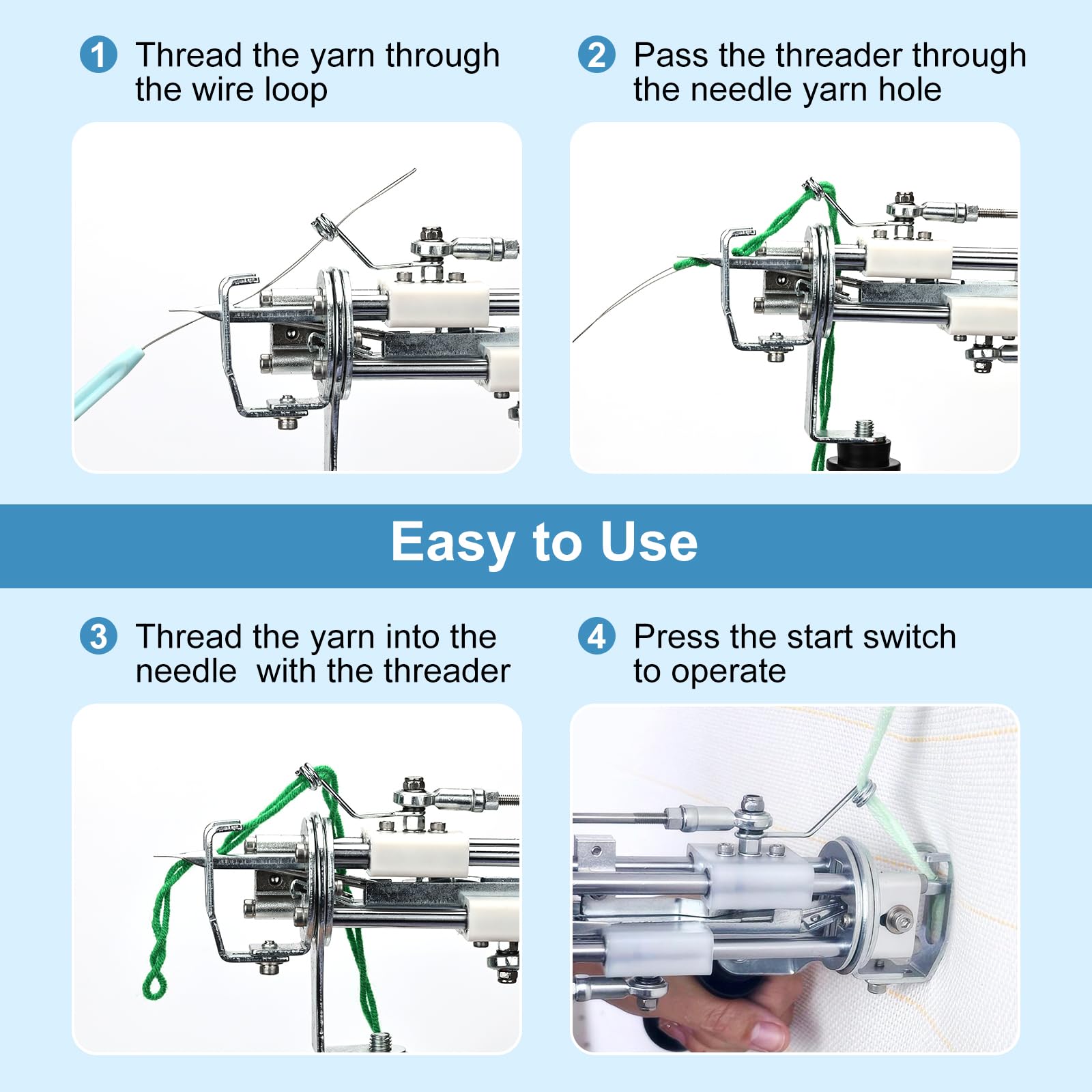 1 Thread the yarn through the wire loop

2 Pass the threader through the needle yarn hole

Easy to Use

3 Thread the yarn into the needle  with the threader

4 Press the start switch to operate