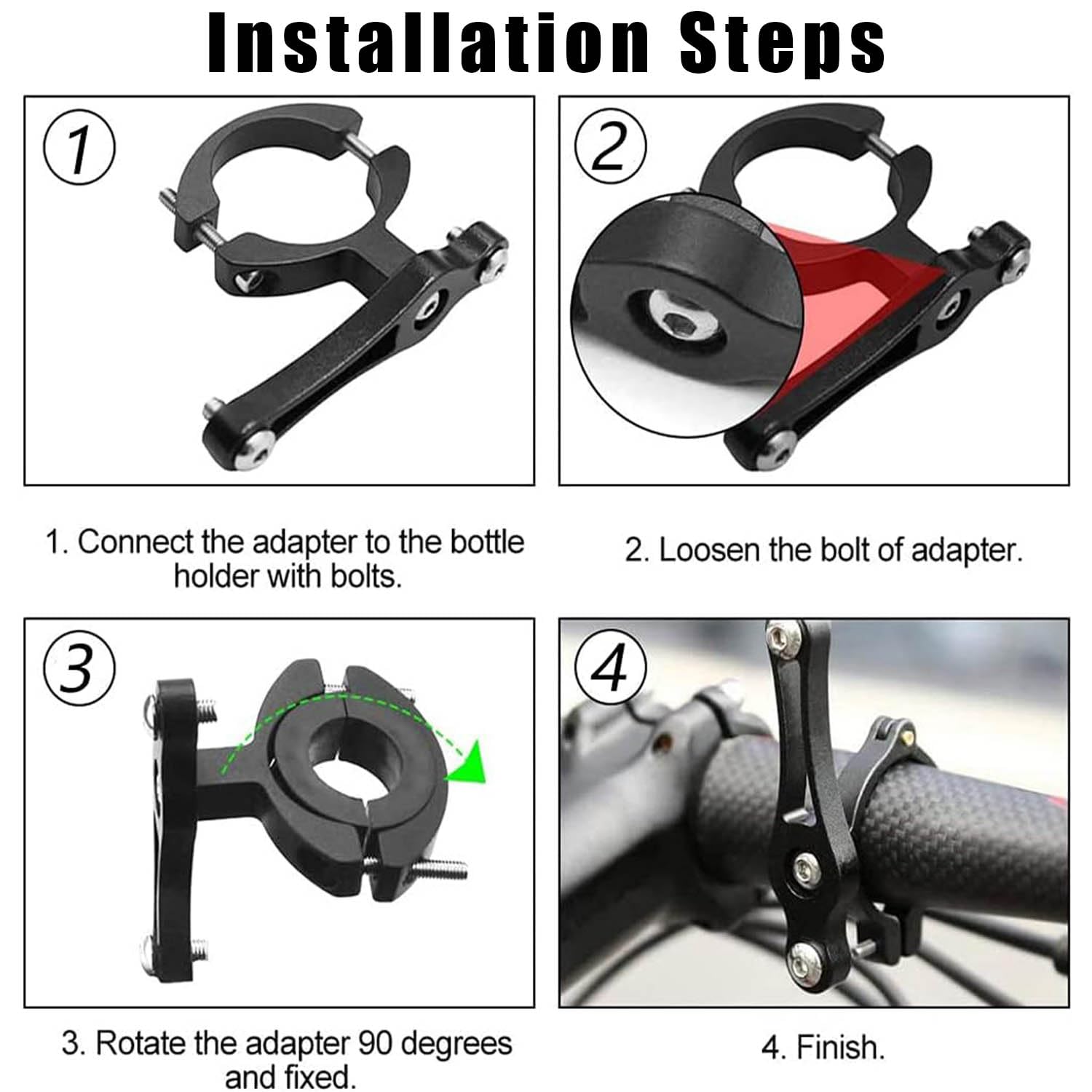 Installation Steps

①

②

1. Connect the adapter to the bottle holder with bolts.

2. Loosen the bolt of adapter.

③

④

3. Rotate the adapter 90 degrees and fixed.

4. Finish.